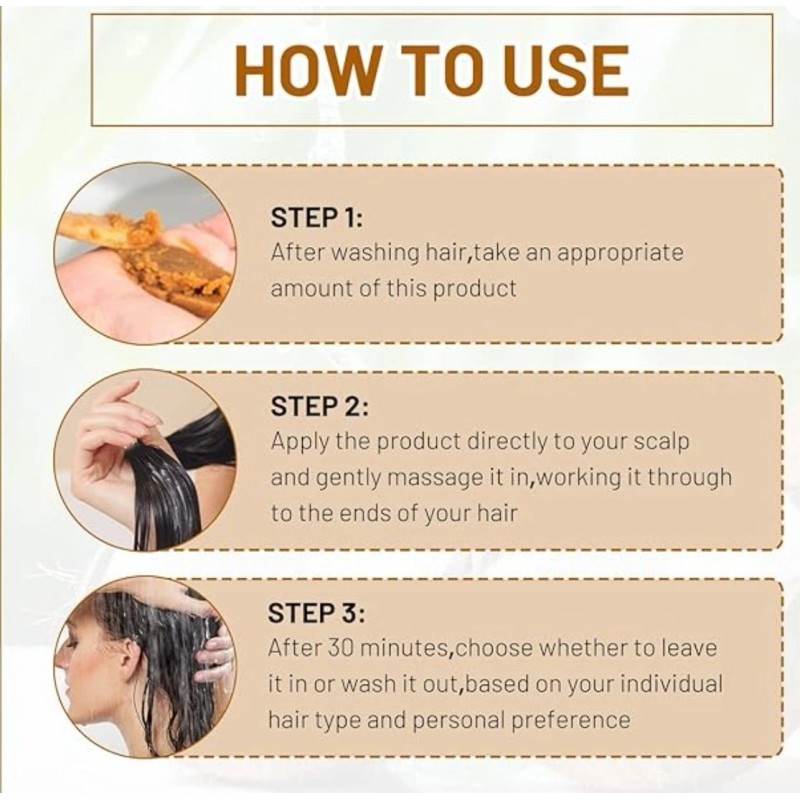 HOW TO USE

STEP 1:
After washing hair,take an appropriate amount of this product

STEP 2:
Apply the product directly to your scalp and gently massage it in,working it through to the ends of your hair

STEP 3:
After 30 minutes,choose whether to leave it in or wash it out,based on your individual hair type and personal preference