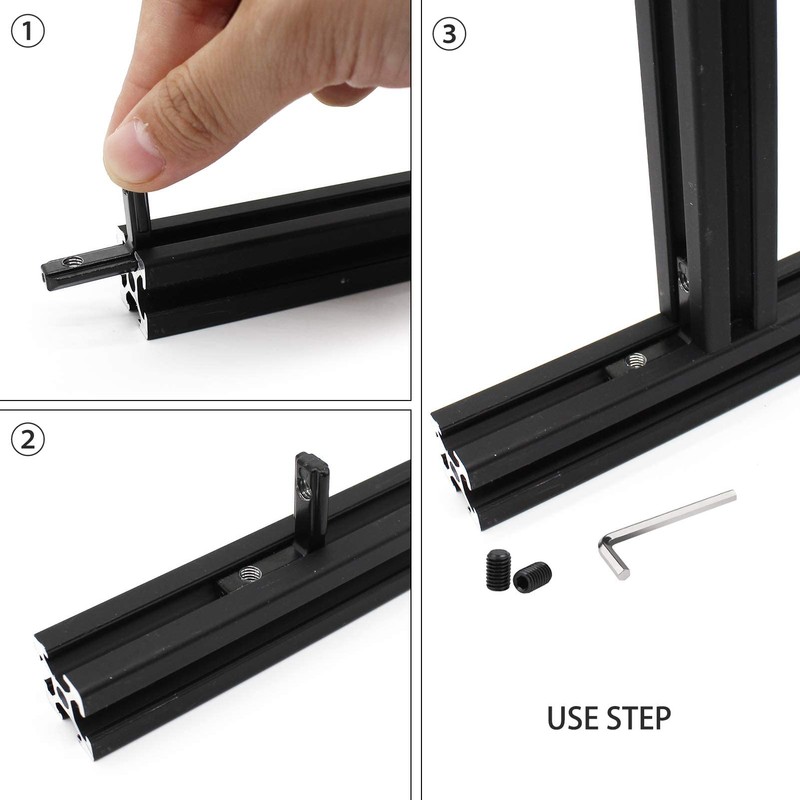 ①

②

③

USE STEP