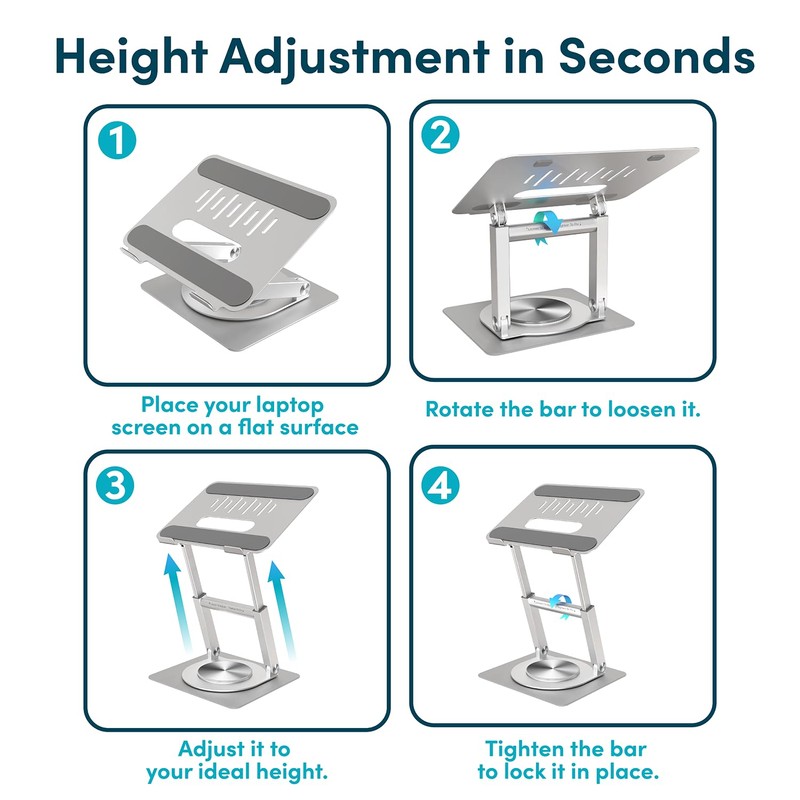 Height Adjustment in Seconds

1

Place your laptop screen on a flat surface

2

Rotate the bar to loosen it.

3

Adjust it to your ideal height.

4

Tighten the bar to lock it in place.