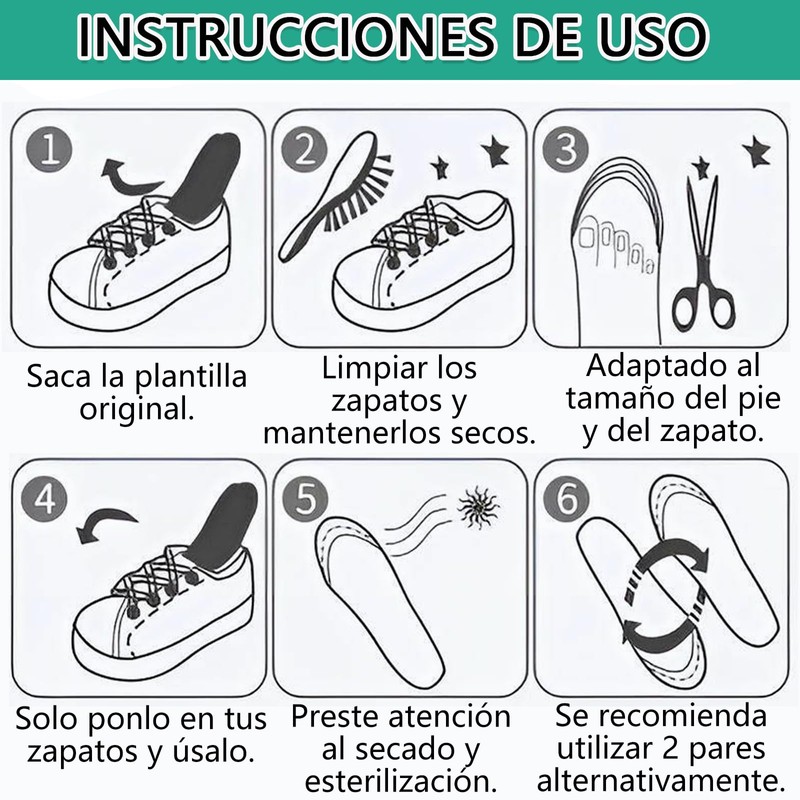 INSTRUCCIONES DE USO

1

Saca la plantilla original.

2

Limpiar los zapatos y mantenerlos secos.

3

Adaptado al tamaño del pie y del zapato.

4

Solo ponlo en tus zapatos y úsalo.

5

Preste atención al secado y esterilización.

6

Se recomienda utilizar 2 pares alternativamente.