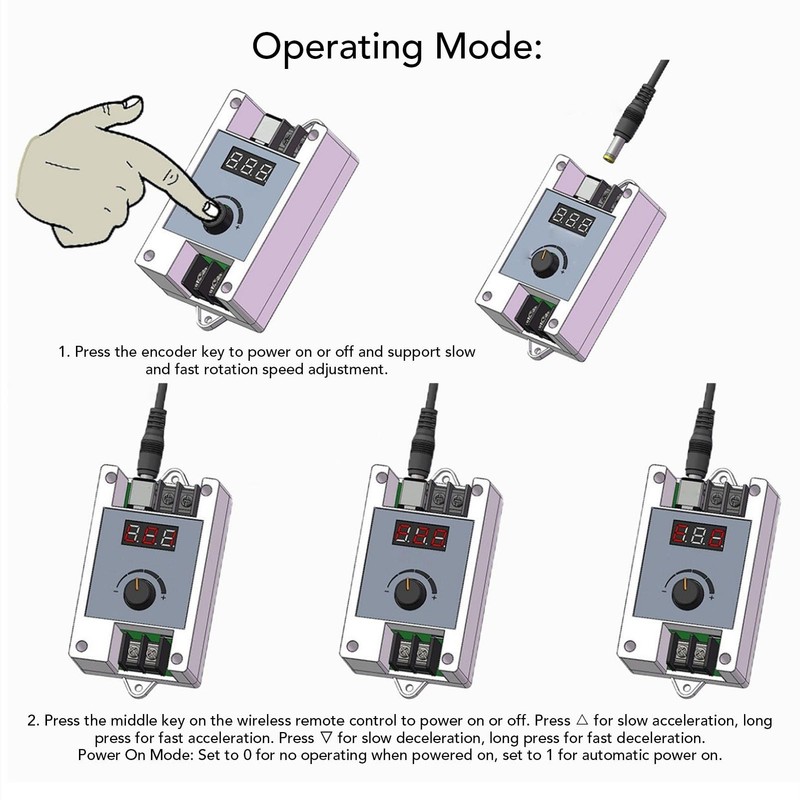 Operating Mode:

1. Press the encoder key to power on or off and support slow and fast rotation speed adjustment.

2. Press the middle key on the wireless remote control to power on or off. Press △ for slow acceleration, long press for fast acceleration. Press ▽ for slow deceleration, long press for fast deceleration. Power On Mode: Set to 0 for no operating when powered on, set to 1 for automatic power on.