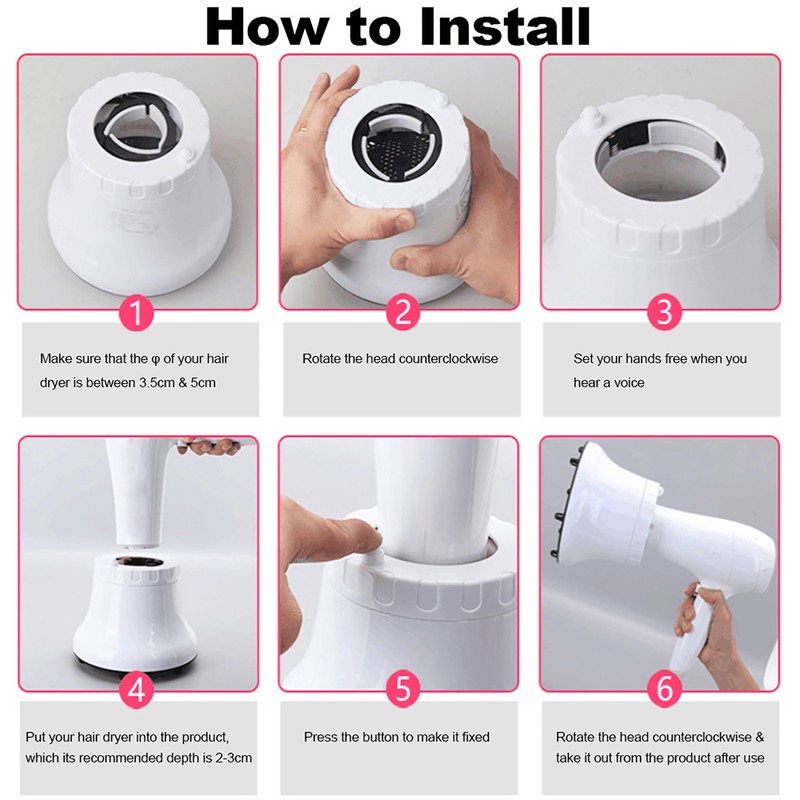 How to Install

1

Make sure that the φ of your hair dryer is between 3.5cm & 5cm

2

Rotate the head counterclockwise

3

Set your hands free when you hear a voice

4

Put your hair dryer into the product, which its recommended depth is 2-3cm

5

Press the button to make it fixed

6

Rotate the head counterclockwise & take it out from the product after use