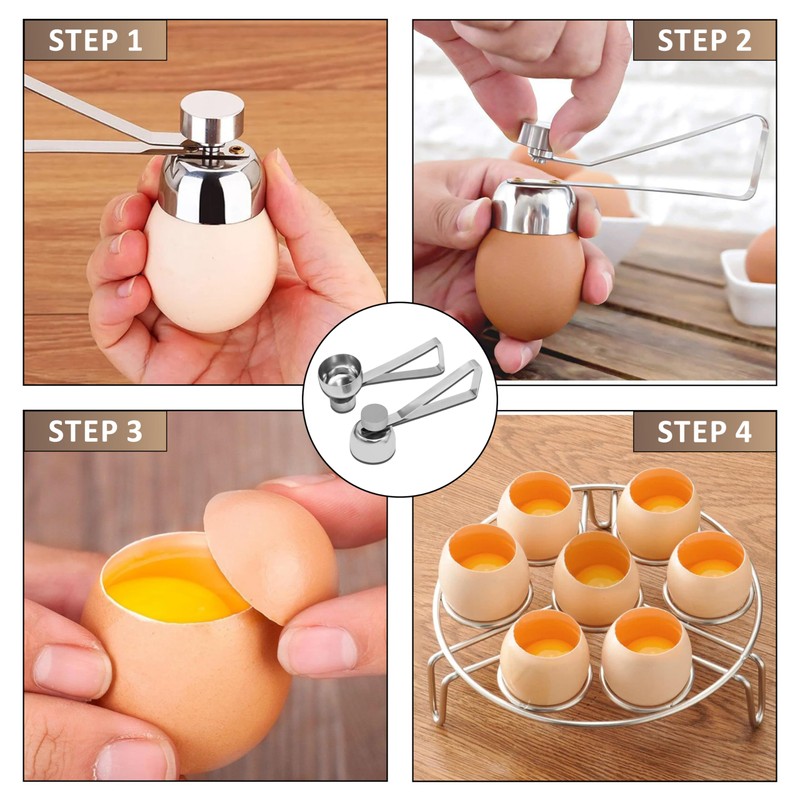 STEP 1

STEP 2

STEP 3

STEP 4