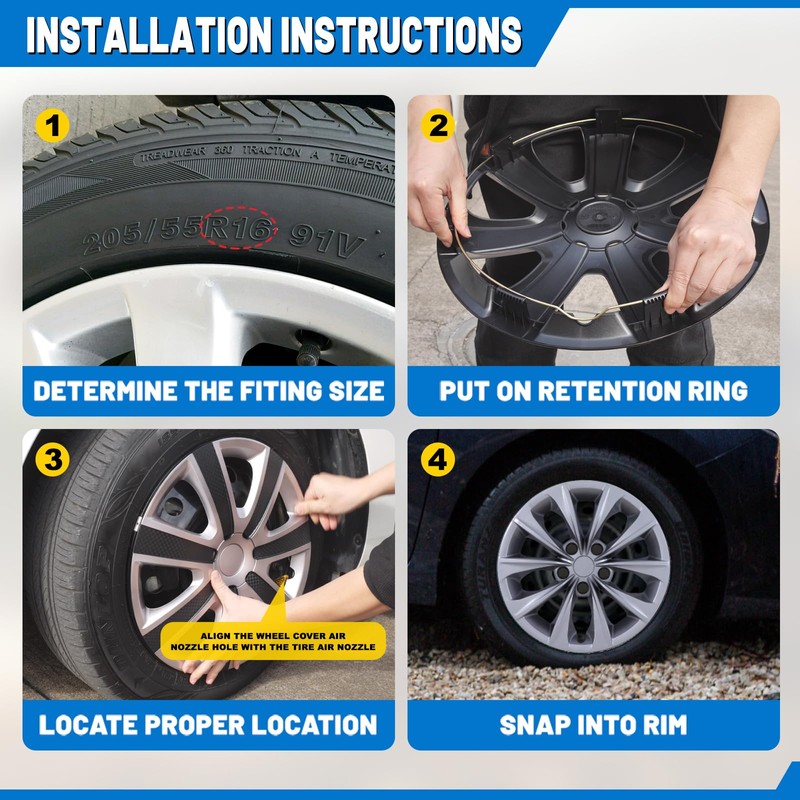 INSTALLATION INSTRUCTIONS

1

TREADWEAR 360 TRACTION A TEMPERAT

205/55R16 91V

DETERMINE THE FITING SIZE

2

PUT ON RETENTION RING

3

ALIGN THE WHEEL COVER AIR NOZZLE HOLE WITH THE TIRE AIR NOZZLE

LOCATE PROPER LOCATION

4

SNAP INTO RIM