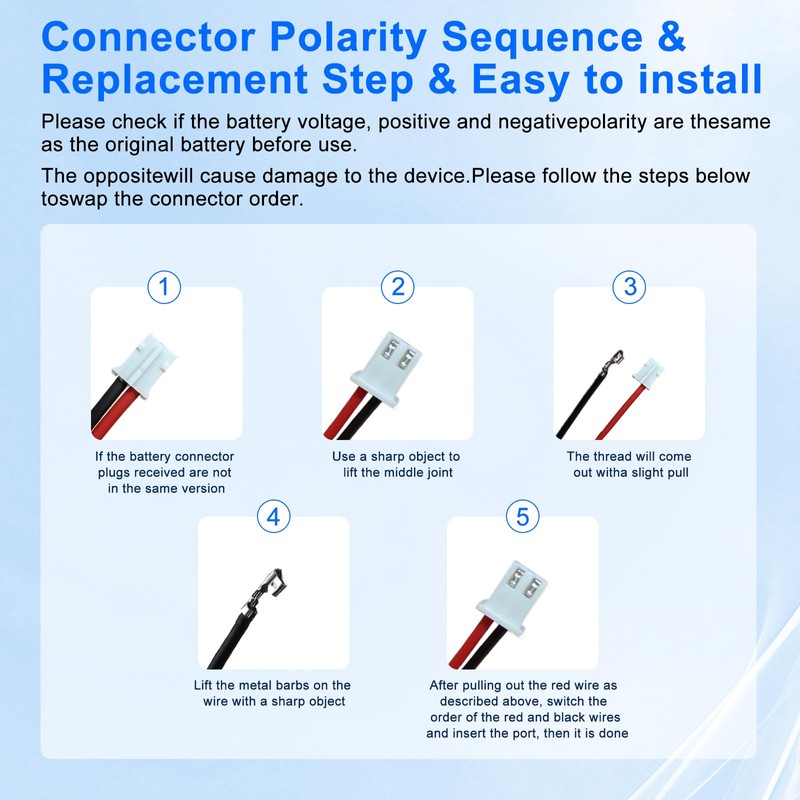 Connector Polarity Sequence & Replacement Step & Easy to install

Please check if the battery voltage, positive and negativepolarity are thesame as the original battery before use.

The oppositewill cause damage to the device.Please follow the steps below toswap the connector order.

1

If the battery connector plugs received are not in the same version

2

Use a sharp object to lift the middle joint

3

The thread will come out witha slight pull

4

Lift the metal barbs on the wire with a sharp object

5

After pulling out the red wire as described above, switch the order of the red and black wires and insert the port, then it is done