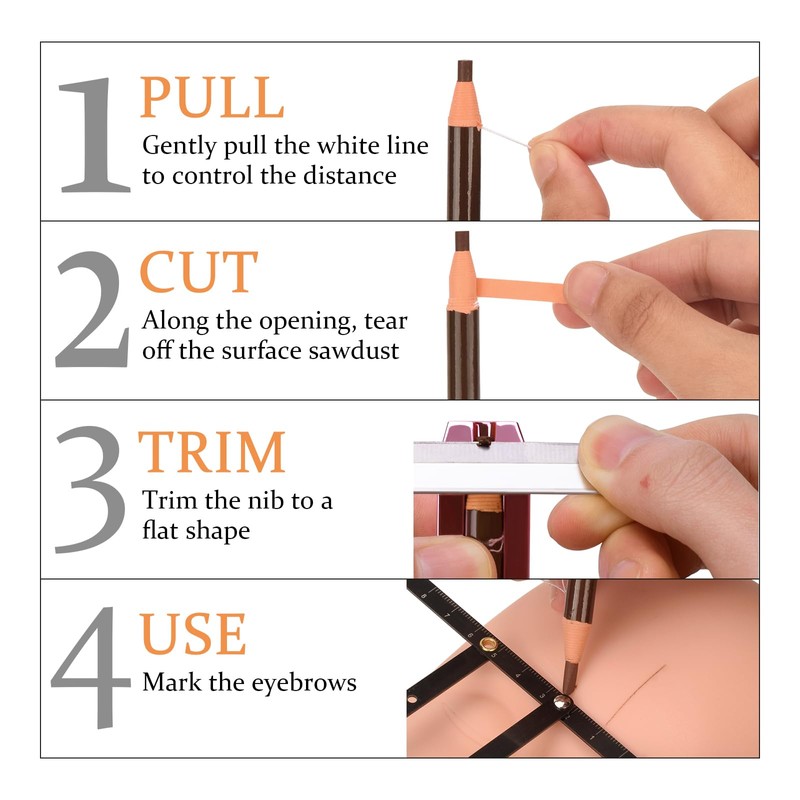 1 PULL
Gently pull the white line to control the distance

2 CUT
Along the opening, tear off the surface sawdust

3 TRIM
Trim the nib to a flat shape

4 USE
Mark the eyebrows