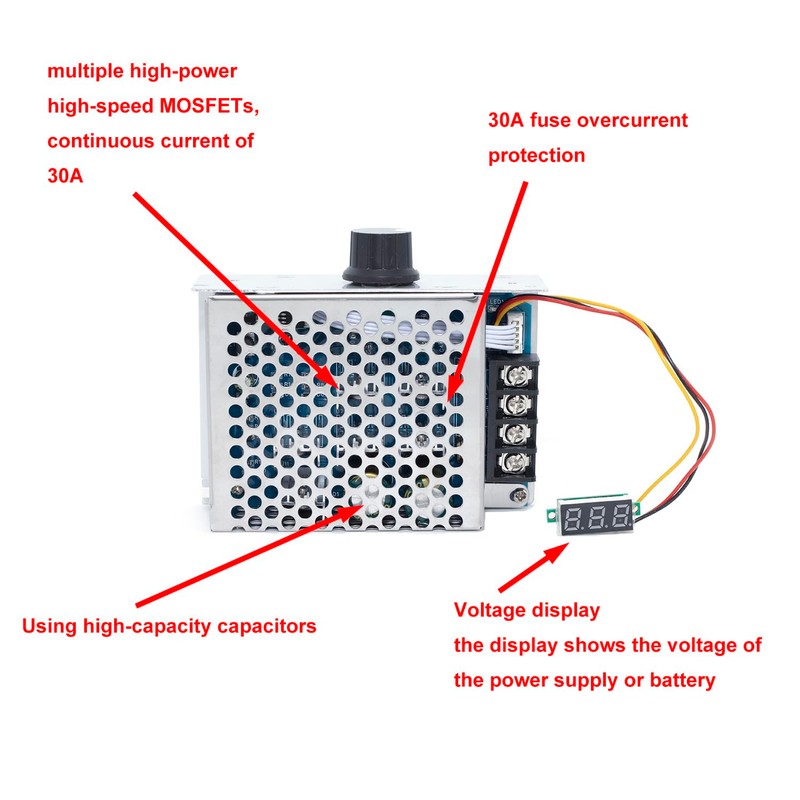 multiple high-power high-speed MOSFETs, continuous current of 30A

30A fuse overcurrent protection

Using high-capacity capacitors

Voltage display
the display shows the voltage of the power supply or battery