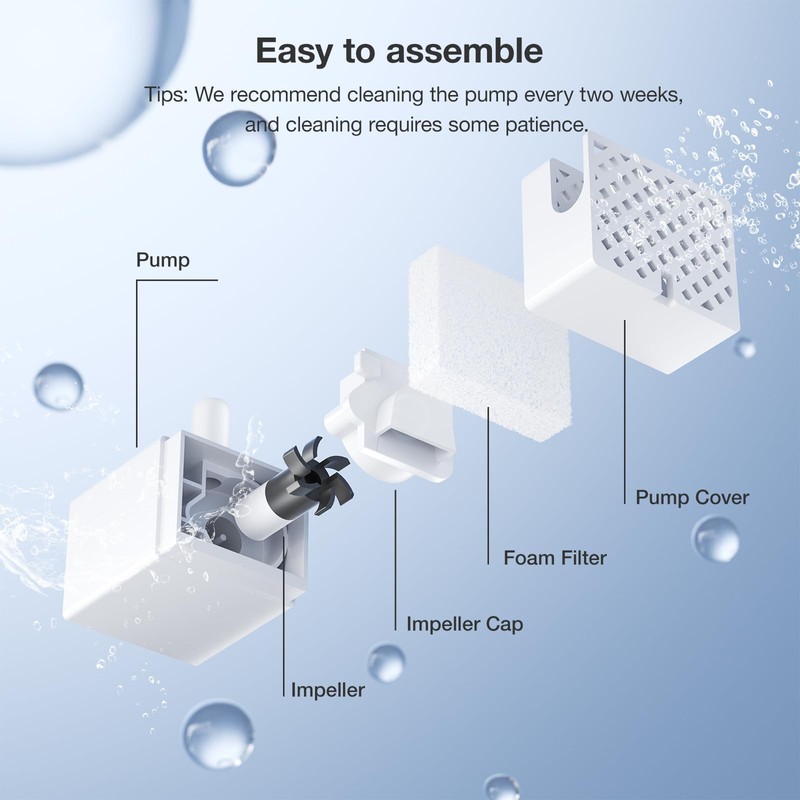 Easy to assemble

Tips: We recommend cleaning the pump every two weeks, and cleaning requires some patience.

Pump

Pump Cover

Foam Filter

Impeller Cap

Impeller