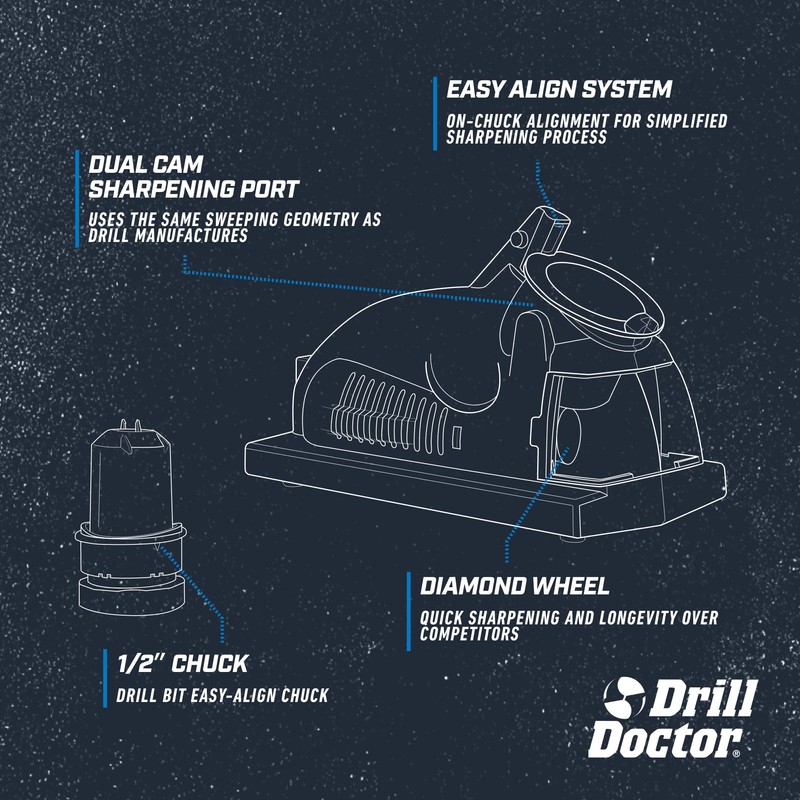 EASY ALIGN SYSTEM

ON-CHUCK ALIGNMENT FOR SIMPLIFIED SHARPENING PROCESS

DUAL CAM SHARPENING PORT

USES THE SAME SWEEPING GEOMETRY AS DRILL MANUFACTURES

DIAMOND WHEEL

QUICK SHARPENING AND LONGEVITY OVER COMPETITORS

1/2" CHUCK

DRILL BIT EASY-ALIGN CHUCK

Drill Doctor®