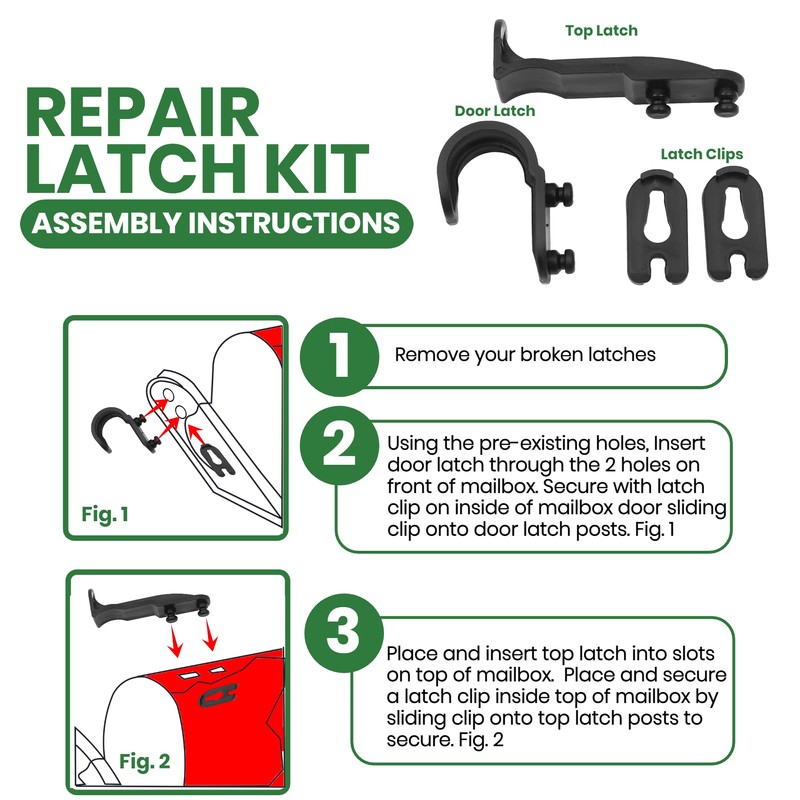 REPAIR LATCH KIT
ASSEMBLY INSTRUCTIONS

Top Latch
Door Latch
Latch Clips

Fig. 1

1 Remove your broken latches

2 Using the pre-existing holes, Insert door latch through the 2 holes on front of mailbox. Secure with latch clip on inside of mailbox door sliding clip onto door latch posts. Fig. 1

Fig. 2

3 Place and insert top latch into slots on top of mailbox. Place and secure a latch clip inside top of mailbox by sliding clip onto top latch posts to secure. Fig. 2