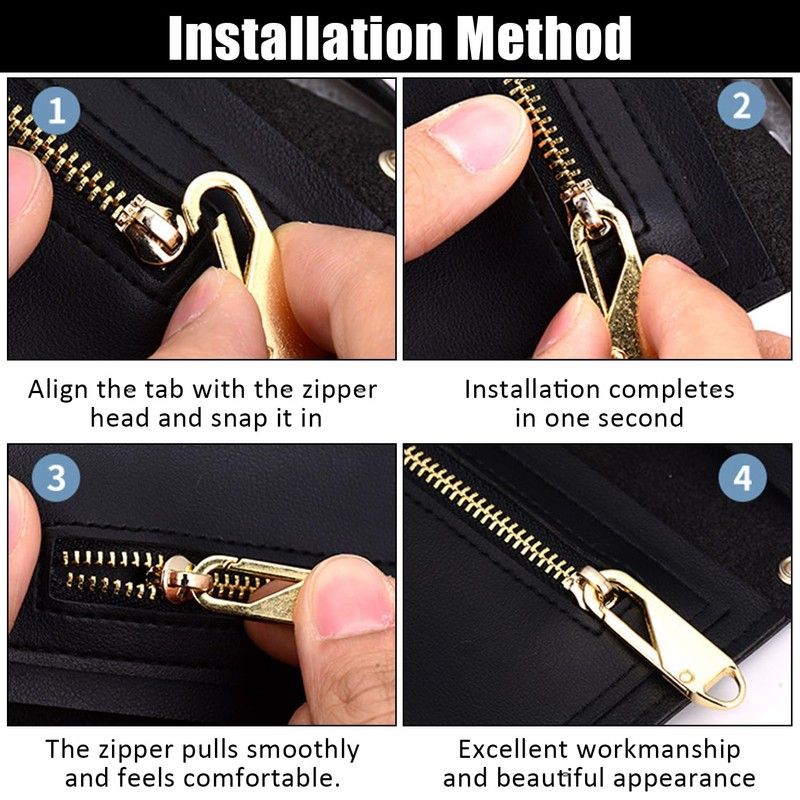 Installation Method

1

Align the tab with the zipper head and snap it in

2

Installation completes in one second

3

The zipper pulls smoothly and feels comfortable.

4

Excellent workmanship and beautiful appearance