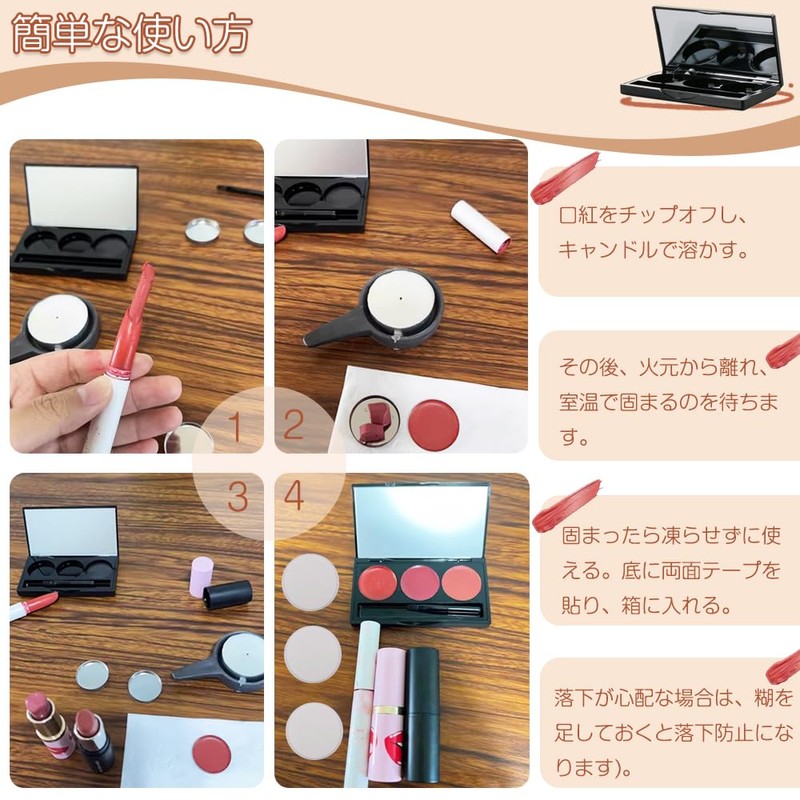 簡単な使い方

1 2
3 4

口紅をチップオフし、キャンドルで溶かす。

その後、火元から離れ、室温で固まるのを待ちます。

固まったら凍らせずに使える。底に両面テープを貼り、箱に入れる。

落下が心配な場合は、糊を足しておくと落下防止になります)。