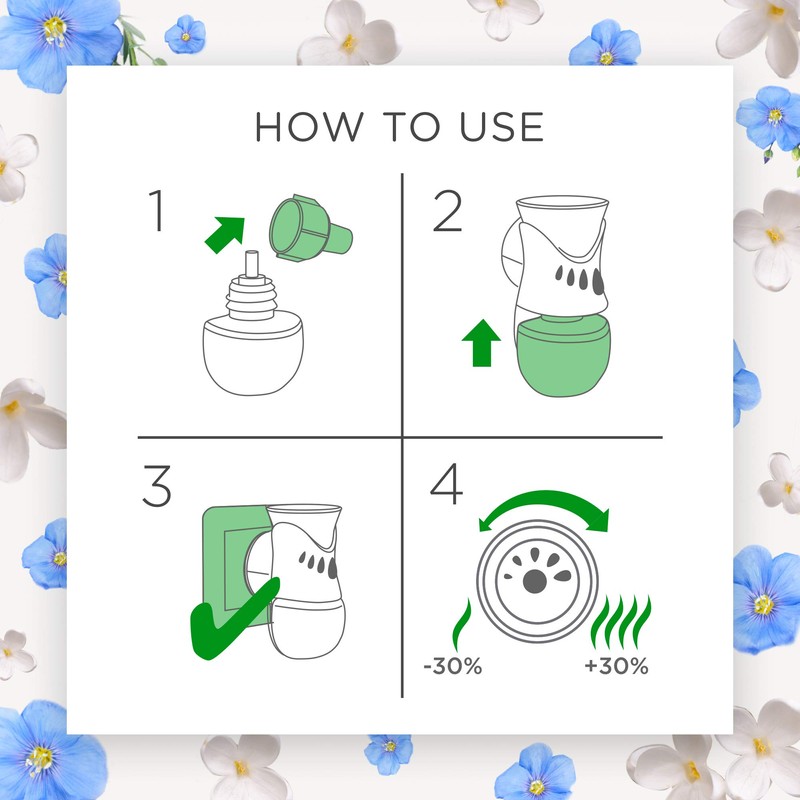 HOW TO USE

1

2

3

4

-30%

+30%