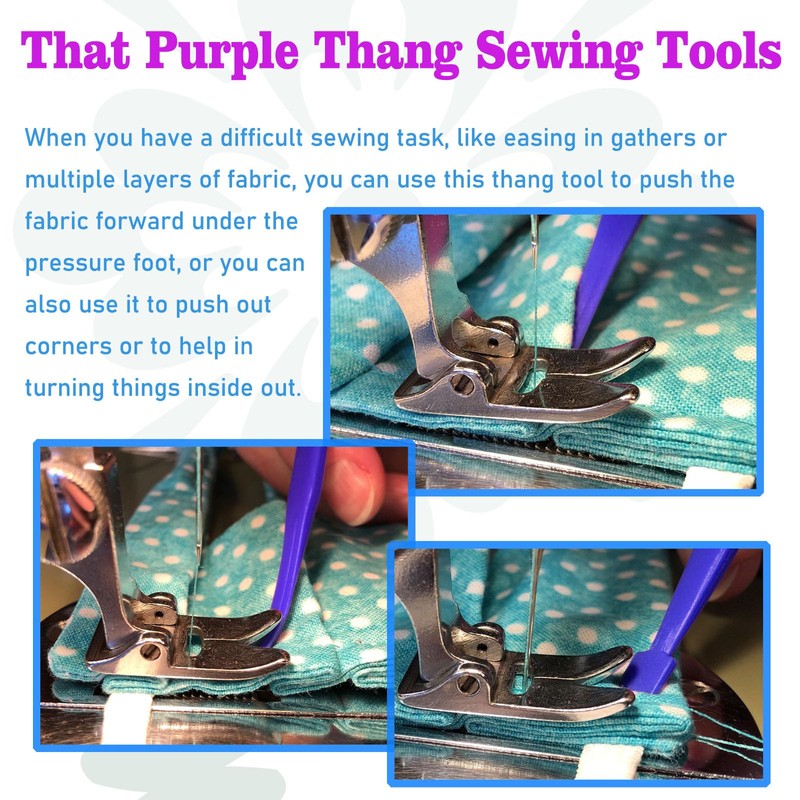 That Purple Thang Sewing Tools

When you have a difficult sewing task, like easing in gathers or multiple layers of fabric, you can use this thang tool to push the fabric forward under the pressure foot, or you can also use it to push out corners or to help in turning things inside out.