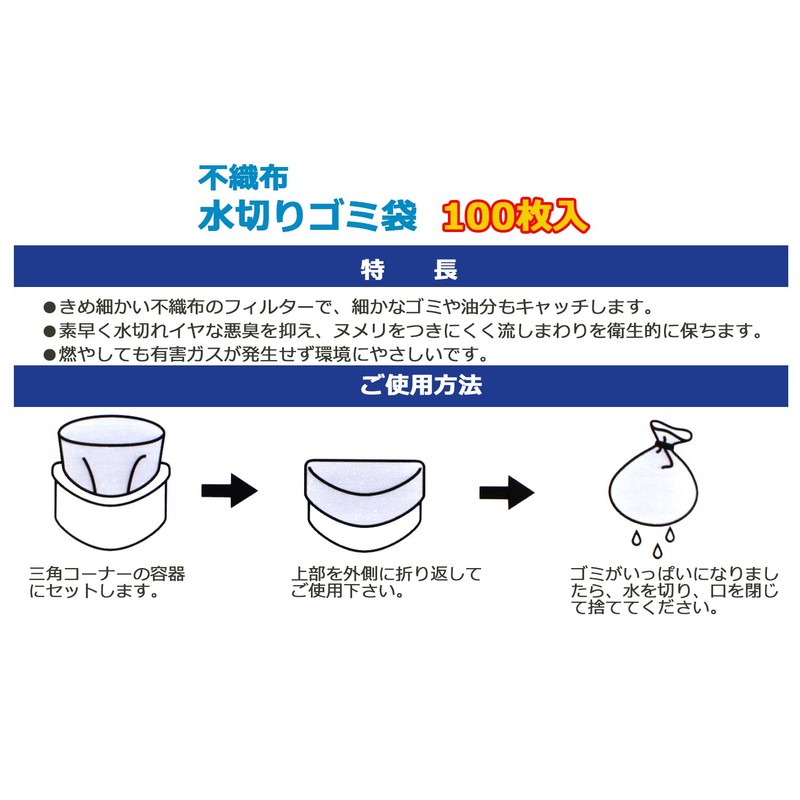 不織布
水切りゴミ袋　100枚入

特　長

●きめ細かい不織布のフィルターで、細かなゴミや油分もキャッチします。
●素早く水切れイヤな悪臭を抑え、ヌメリをつきにくく流しまわりを衛生的に保ちます。
●燃やしても有害ガスが発生せず環境にやさしいです。

ご使用方法

三角コーナーの容器にセットします。

上部を外側に折り返してご使用下さい。

ゴミがいっぱいになりましたら、水を切り、口を閉じて捨ててください。