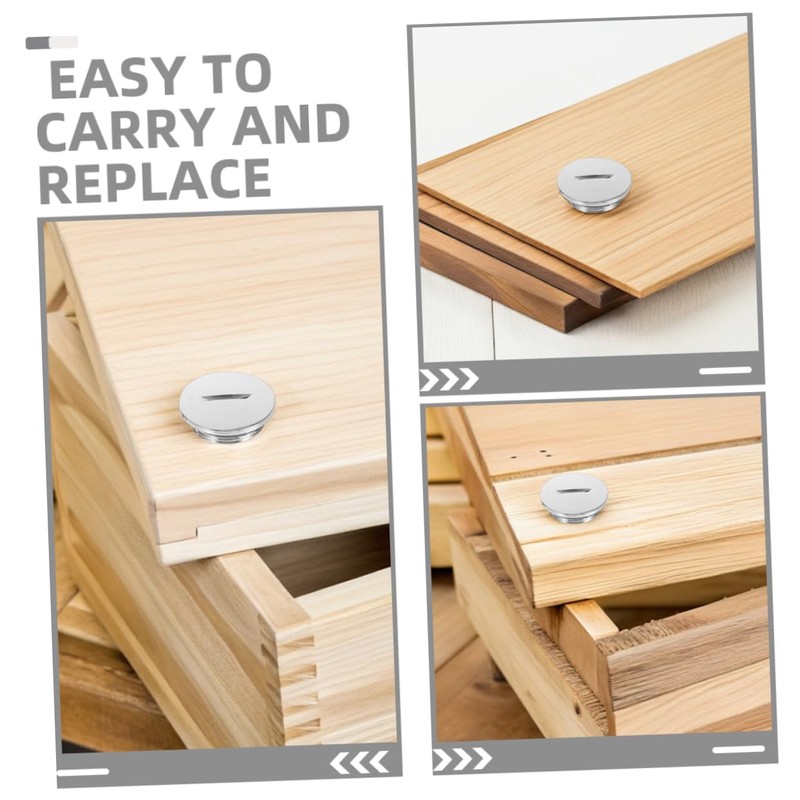 EASY TO CARRY AND REPLACE