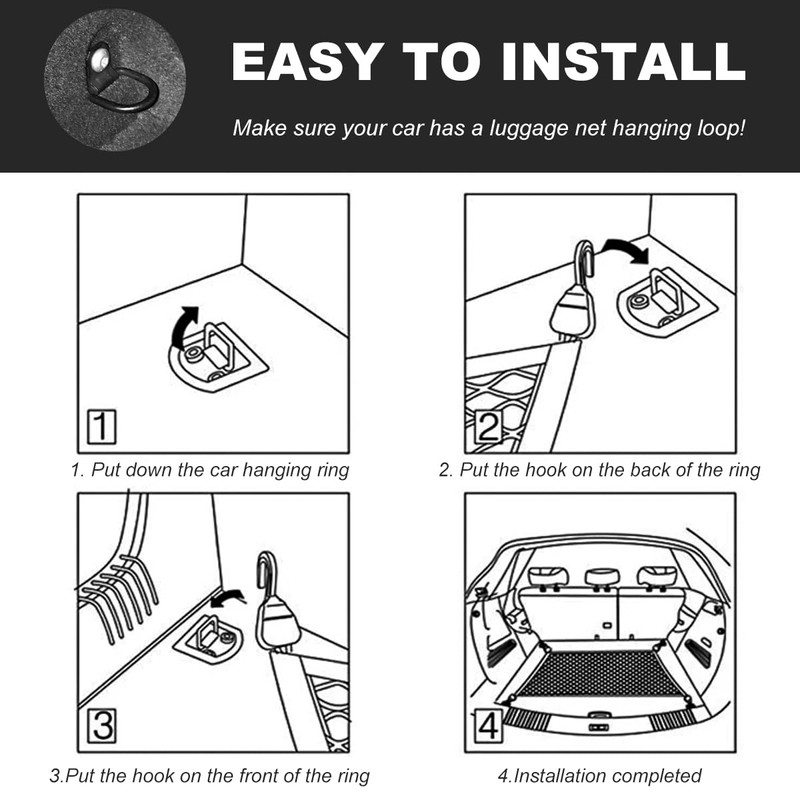 EASY TO INSTALL

Make sure your car has a luggage net hanging loop!

1

1. Put down the car hanging ring

2

2. Put the hook on the back of the ring

3

3.Put the hook on the front of the ring

4

4.Installation completed