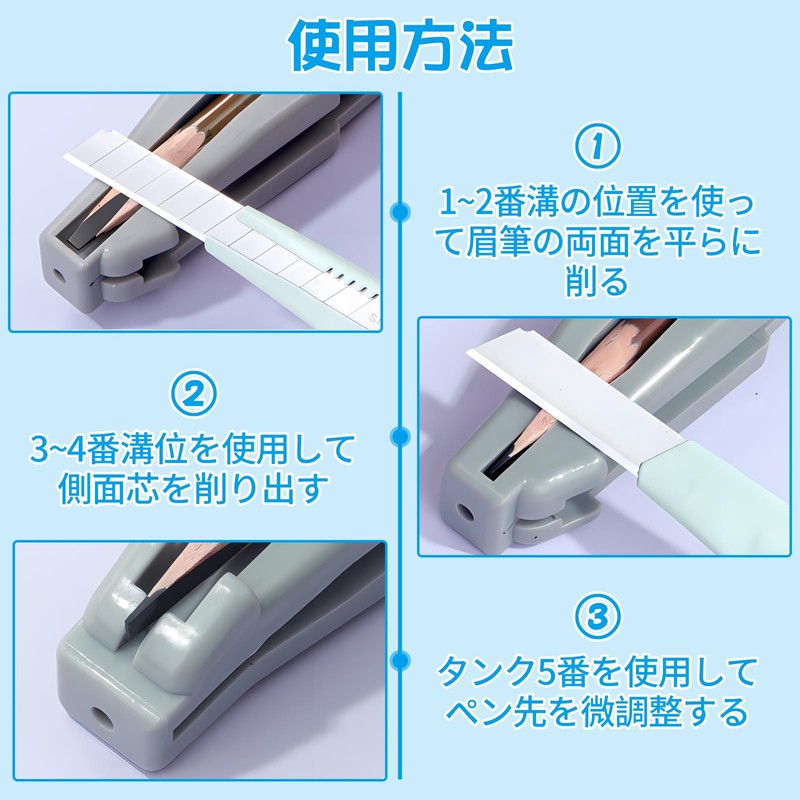 使用方法

①
1~2番溝の位置を使って眉筆の両面を平らに削る

②
3~4番溝位を使用して側面芯を削り出す

③
タンク5番を使用してペン先を微調整する