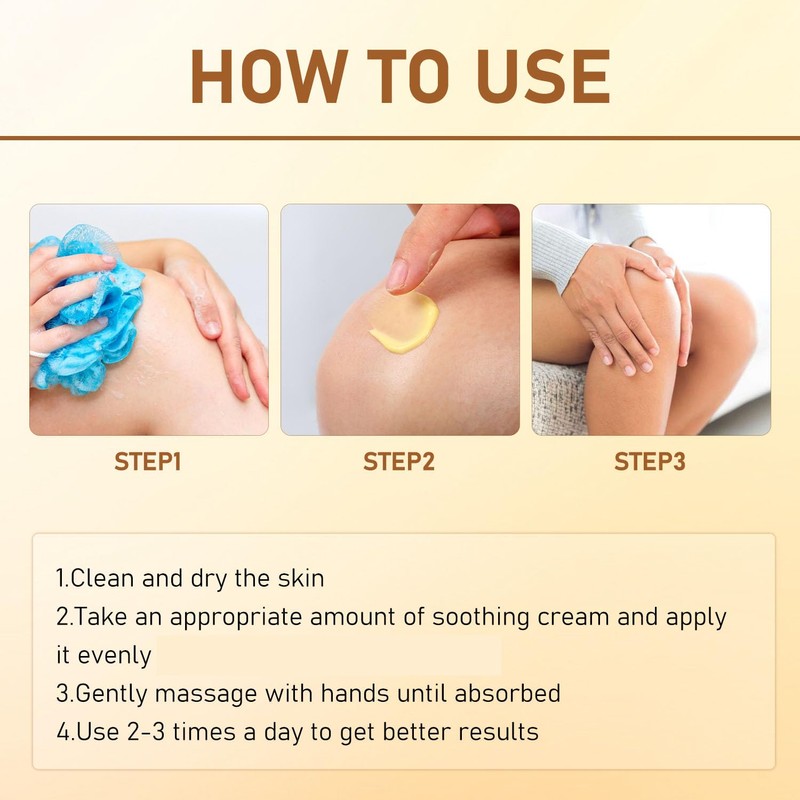 HOW TO USE

STEP1

STEP2

STEP3

1.Clean and dry the skin
2.Take an appropriate amount of soothing cream and apply it evenly
3.Gently massage with hands until absorbed
4.Use 2-3 times a day to get better results