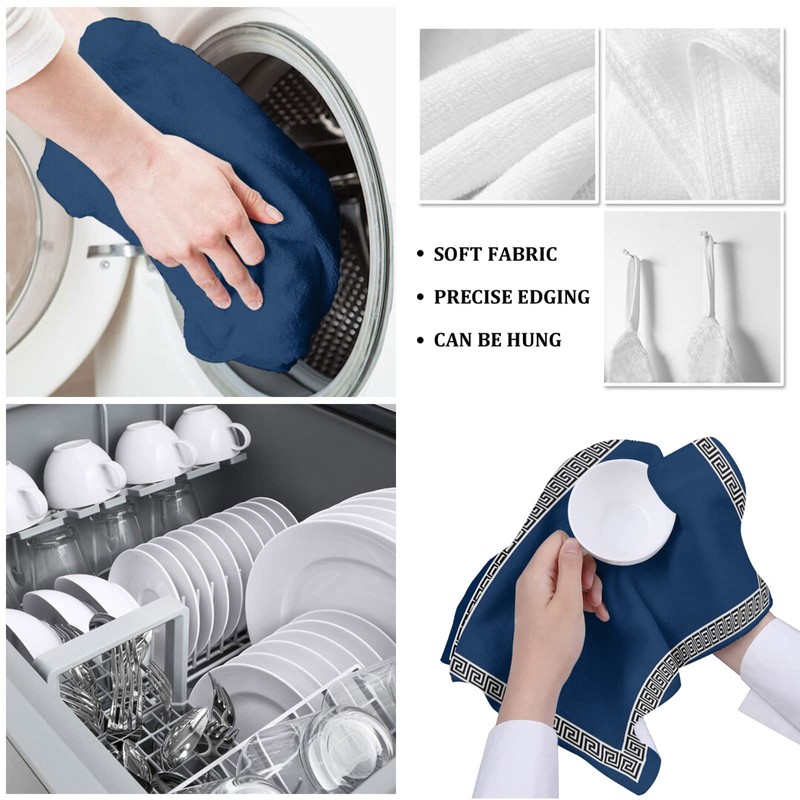 • SOFT FABRIC
• PRECISE EDGING
• CAN BE HUNG