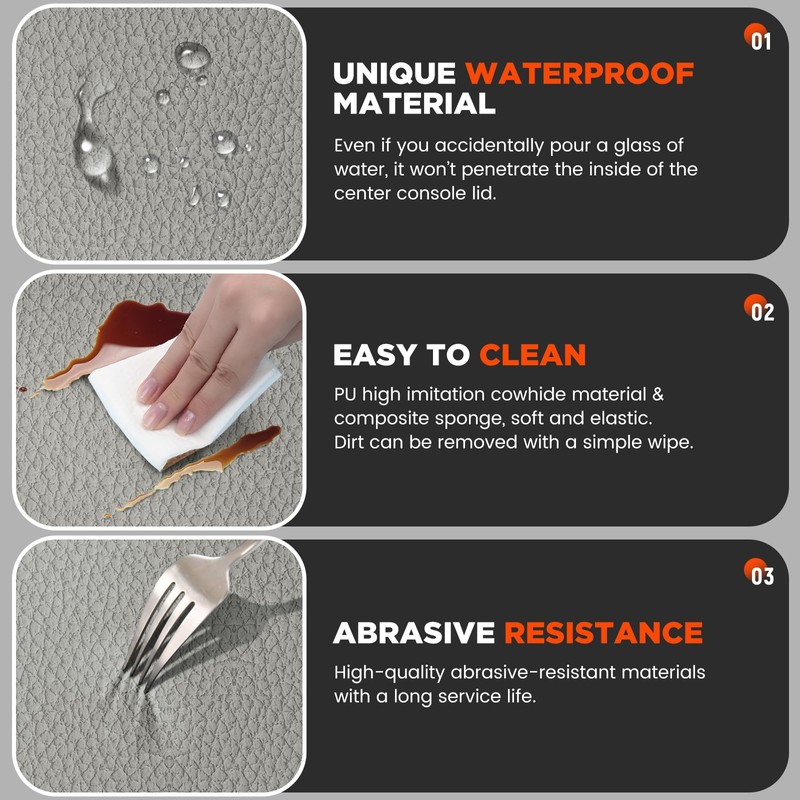 01

UNIQUE WATERPROOF MATERIAL

Even if you accidentally pour a glass of water, it won't penetrate the inside of the center console lid.

02

EASY TO CLEAN

PU high imitation cowhide material & composite sponge, soft and elastic. Dirt can be removed with a simple wipe.

03

ABRASIVE RESISTANCE

High-quality abrasive-resistant materials with a long service life.