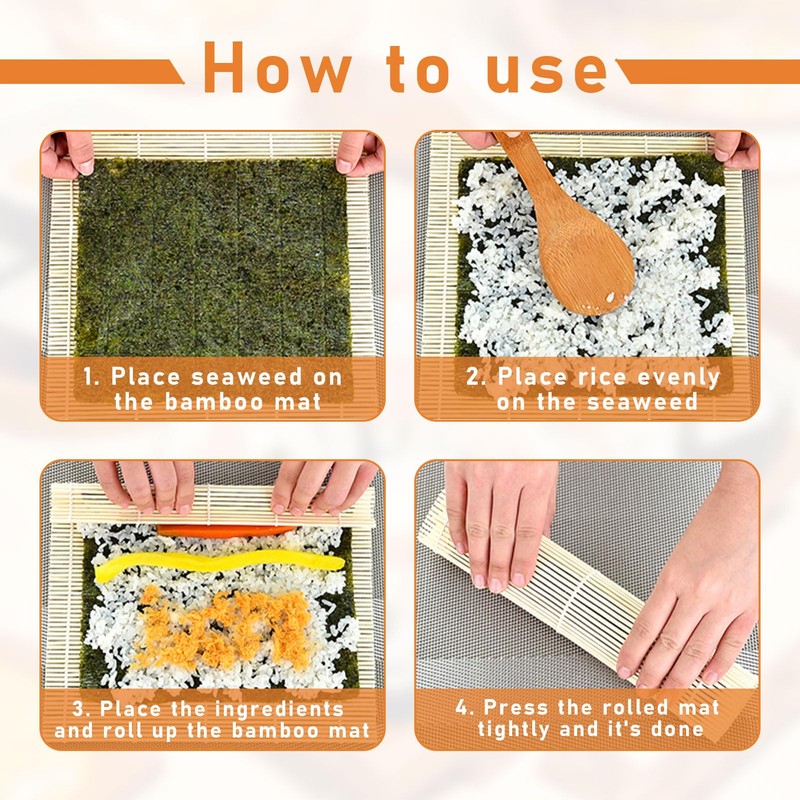 How to use

1. Place seaweed on the bamboo mat

2. Place rice evenly on the seaweed

3. Place the ingredients and roll up the bamboo mat

4. Press the rolled mat tightly and it's done