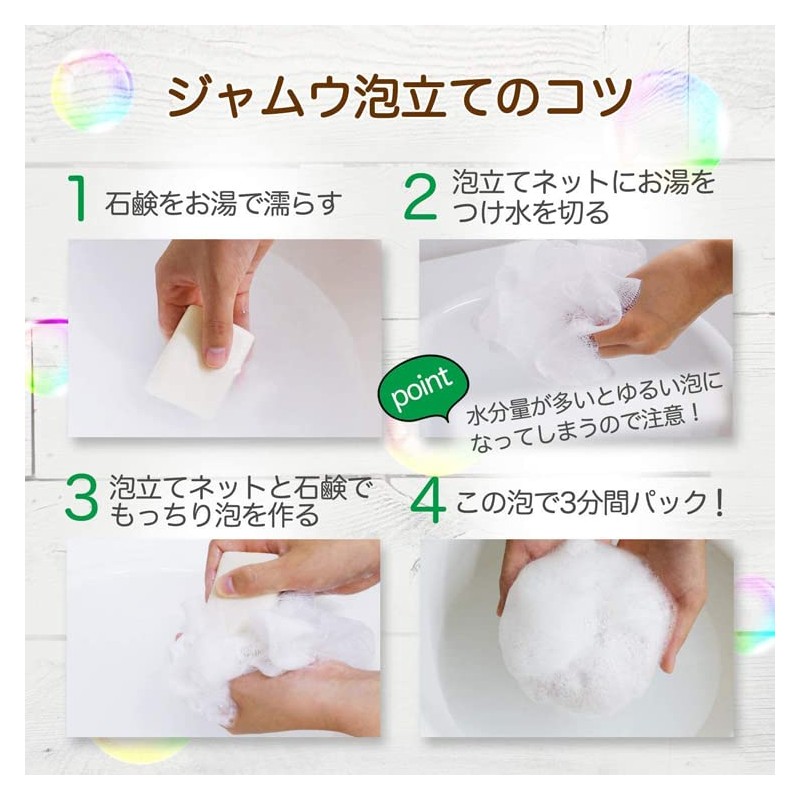 ジャムウ泡立てのコツ

1 石鹸をお湯で濡らす

2 泡立てネットにお湯をつけ水を切る

point

水分量が多いとゆるい泡になってしまうので注意！

3 泡立てネットと石鹸でもっちり泡を作る

4 この泡で3分間パック！