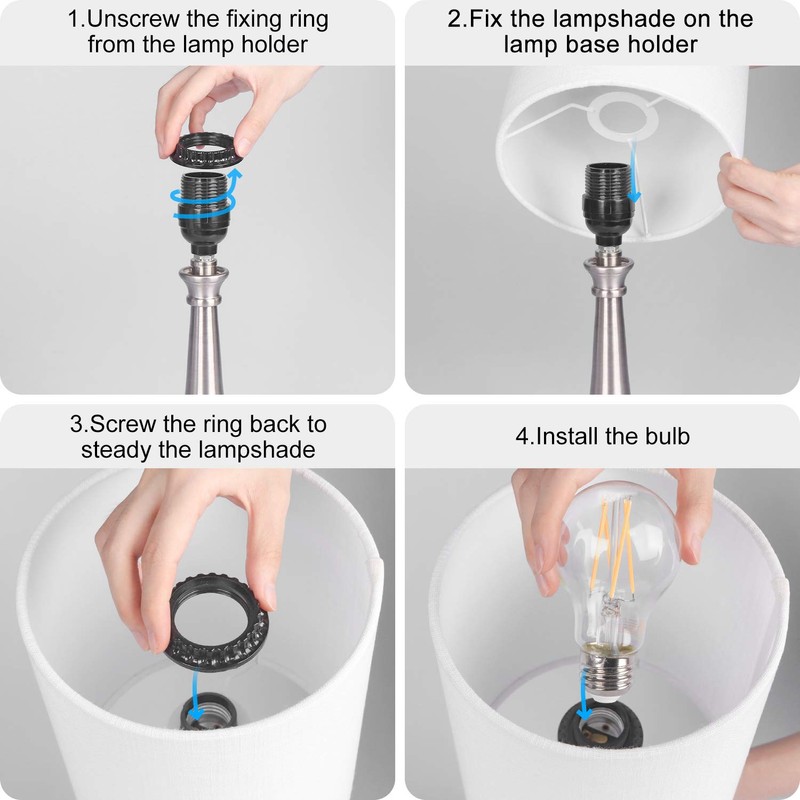 1.Unscrew the fixing ring from the lamp holder

2.Fix the lampshade on the lamp base holder

3.Screw the ring back to steady the lampshade

4.Install the bulb