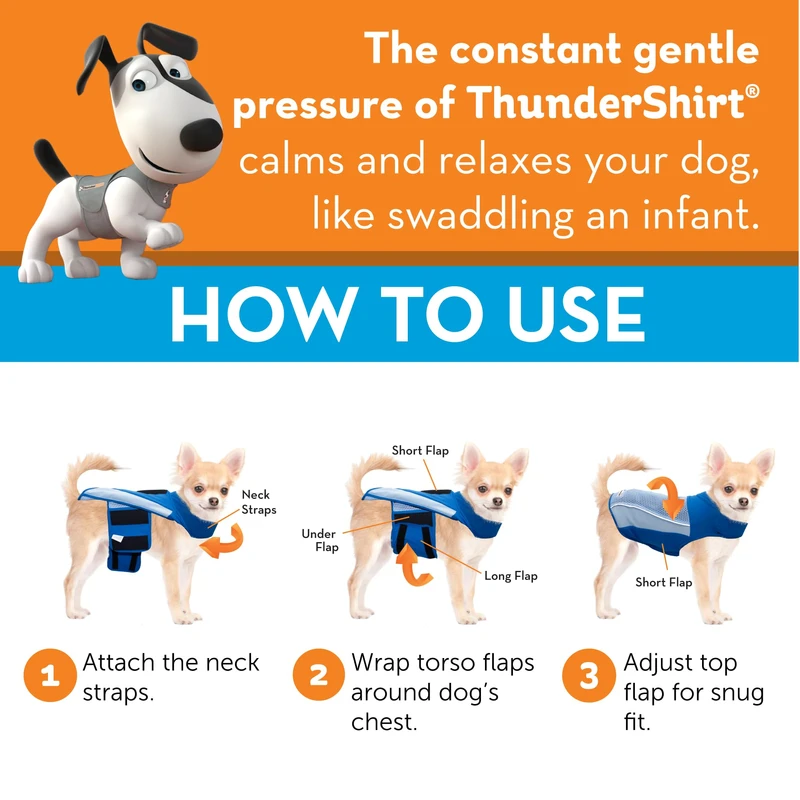 The constant gentle pressure of ThunderShirt® calms and relaxes your dog, like swaddling an infant.

HOW TO USE

Neck Straps

Short Flap

Under Flap

Long Flap

Short Flap

1 Attach the neck straps.

2 Wrap torso flaps around dog's chest.

3 Adjust top flap for snug fit.