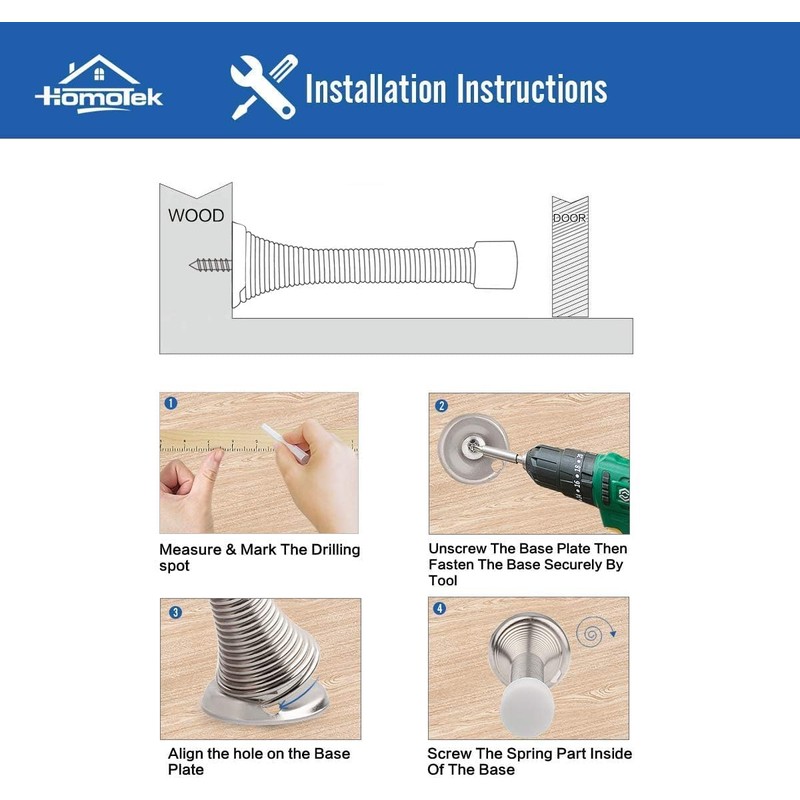 HomoTek

Installation Instructions

WOOD

DOOR

1

Measure & Mark The Drilling spot

2

Unscrew The Base Plate Then Fasten The Base Securely By Tool

3

Align the hole on the Base Plate

4

Screw The Spring Part Inside Of The Base