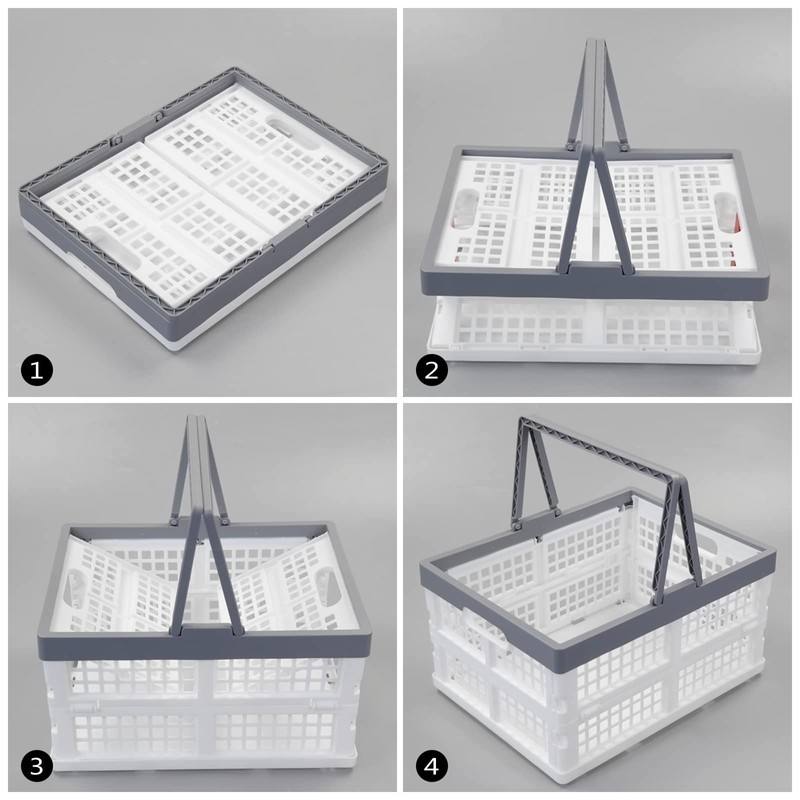 1

2

3

4