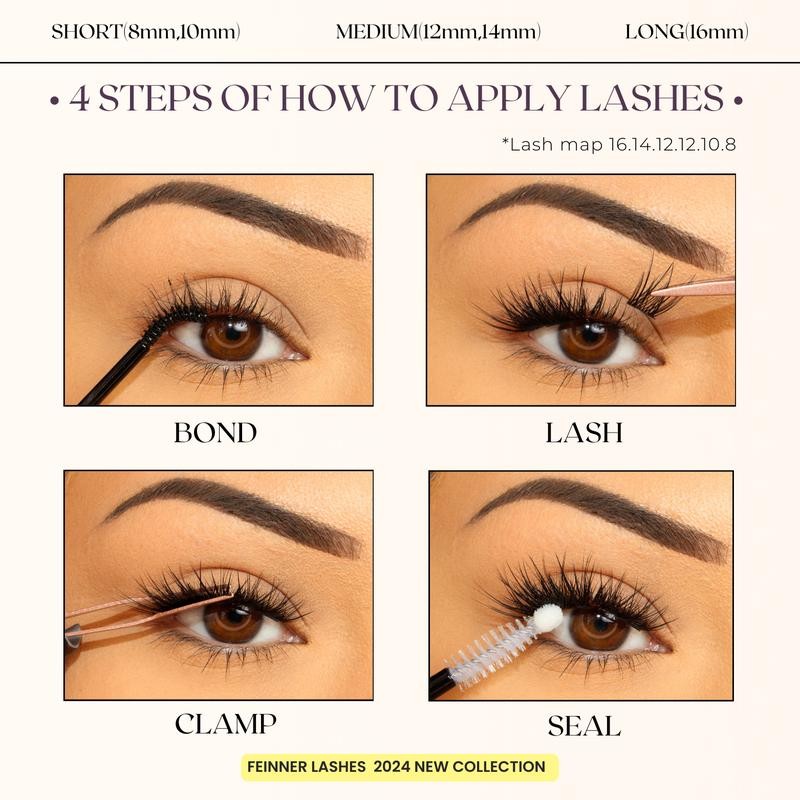 SHORT(8mm,10mm) MEDIUM(12mm,14mm) LONG(16mm)

• 4 STEPS OF HOW TO APPLY LASHES •

*Lash map 16.14.12.12.10.8

BOND

LASH

CLAMP

SEAL

FEINNER LASHES 2024 NEW COLLECTION