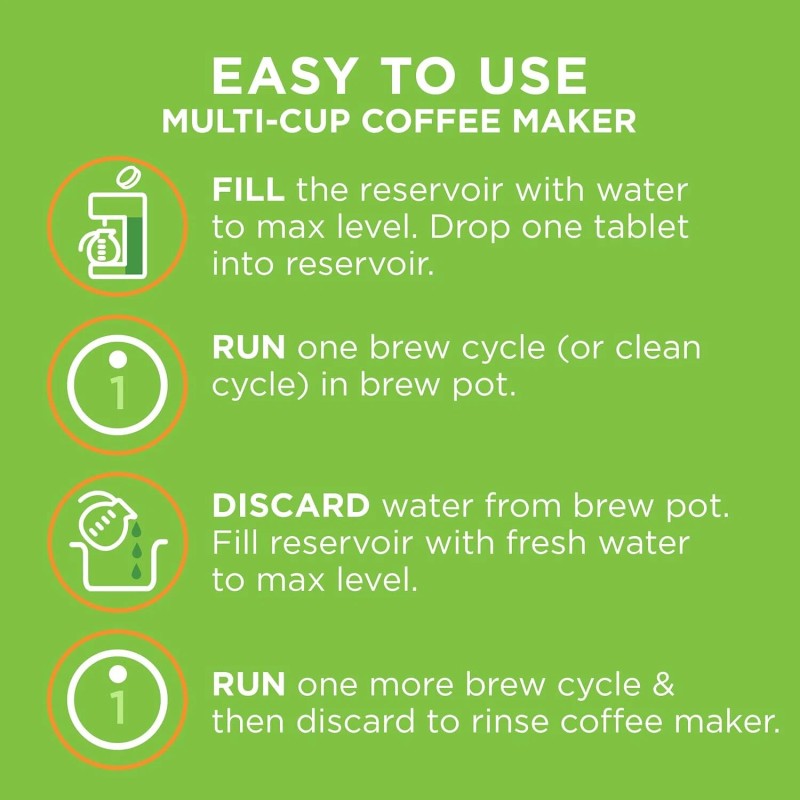 EASY TO USE
MULTI-CUP COFFEE MAKER

FILL the reservoir with water to max level. Drop one tablet into reservoir.

1

RUN one brew cycle (or clean cycle) in brew pot.

DISCARD water from brew pot. Fill reservoir with fresh water to max level.

1

RUN one more brew cycle & then discard to rinse coffee maker.