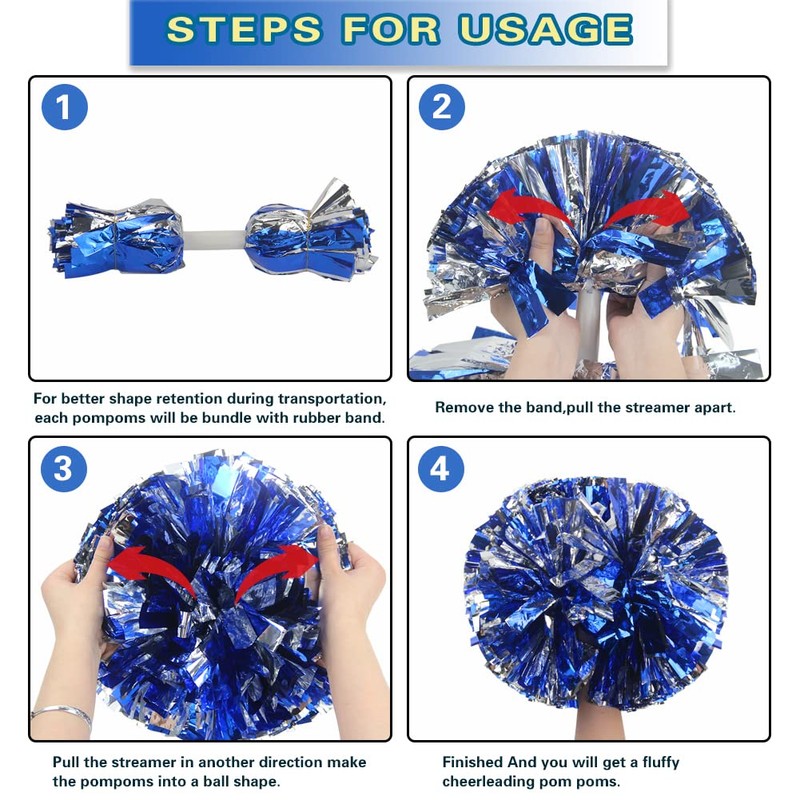 STEPS FOR USAGE

1

For better shape retention during transportation, each pompoms will be bundle with rubber band.

2

Remove the band,pull the streamer apart.

3

Pull the streamer in another direction make the pompoms into a ball shape.

4

Finished And you will get a fluffy cheerleading pom poms.