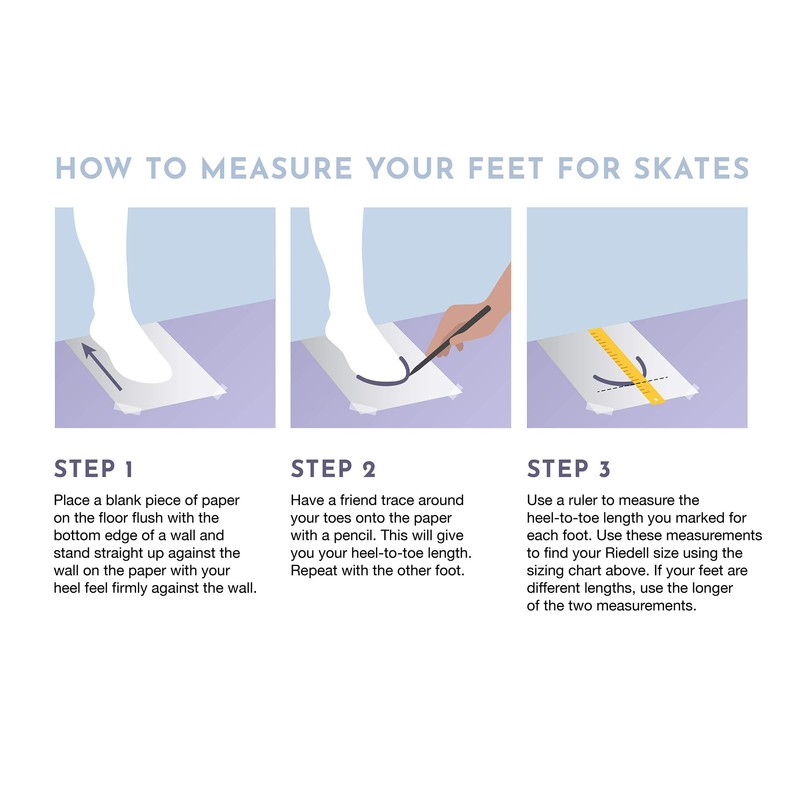 HOW TO MEASURE YOUR FEET FOR SKATES

STEP 1

Place a blank piece of paper on the floor flush with the bottom edge of a wall and stand straight up against the wall on the paper with your heel feel firmly against the wall.

STEP 2

Have a friend trace around your toes onto the paper with a pencil. This will give you your heel-to-toe length. Repeat with the other foot.

STEP 3

Use a ruler to measure the heel-to-toe length you marked for each foot. Use these measurements to find your Riedell size using the sizing chart above. If your feet are different lengths, use the longer of the two measurements.