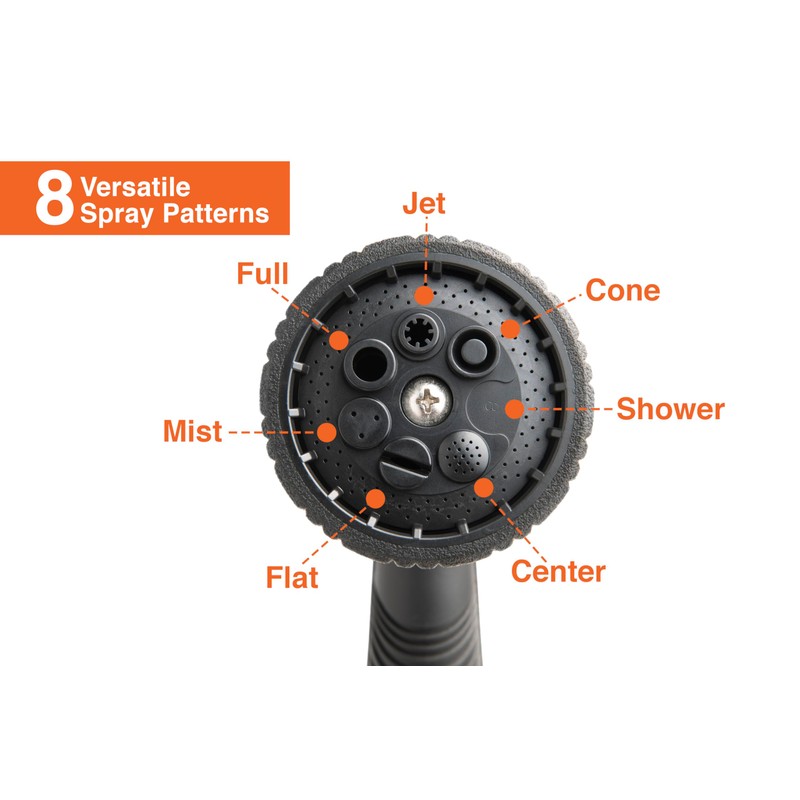 8 Versatile Spray Patterns

Jet

Full

Cone

Shower

Mist

Flat

Center