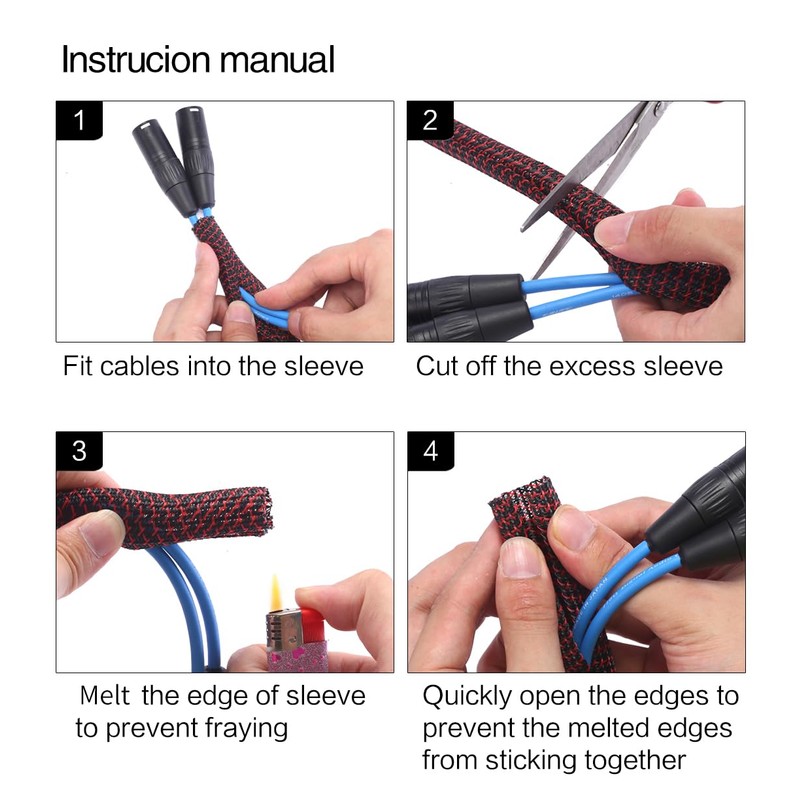 Instrucion manual

1

Fit cables into the sleeve

2

Cut off the excess sleeve

3

Melt the edge of sleeve to prevent fraying

4

Quickly open the edges to prevent the melted edges from sticking together