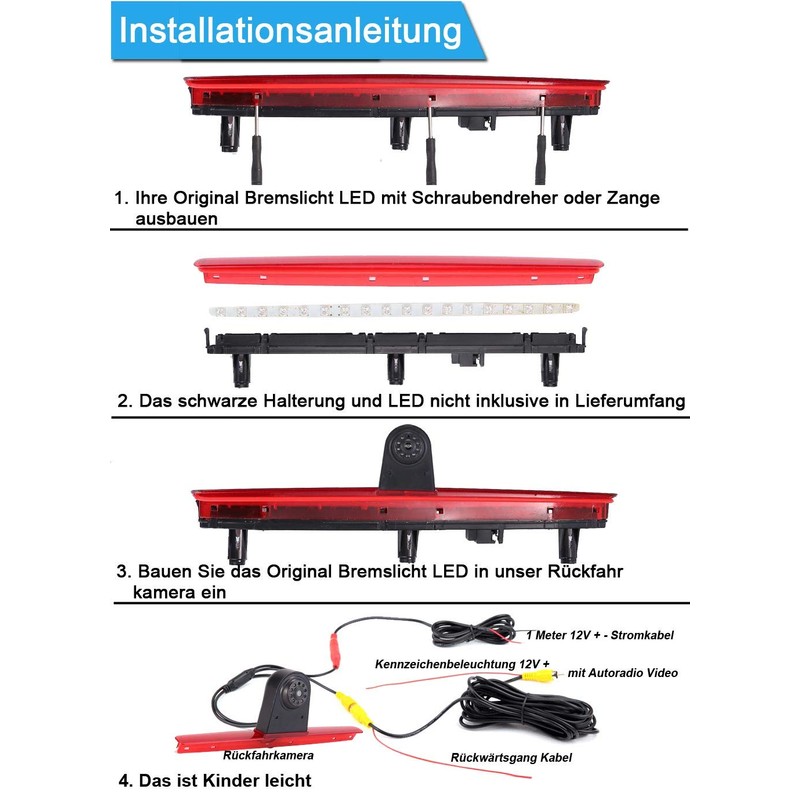 Installationsanleitung

1. Ihre Original Bremslicht LED mit Schraubendreher oder Zange ausbauen

2. Das schwarze Halterung und LED nicht inklusive in Lieferumfang

3. Bauen Sie das Original Bremslicht LED in unser Rückfahr kamera ein

1 Meter 12V + - Stromkabel

Kennzeichenbeleuchtung 12V +

mit Autoradio Video

Rückfahrkamera

Rückwärtsgang Kabel

4. Das ist Kinder leicht