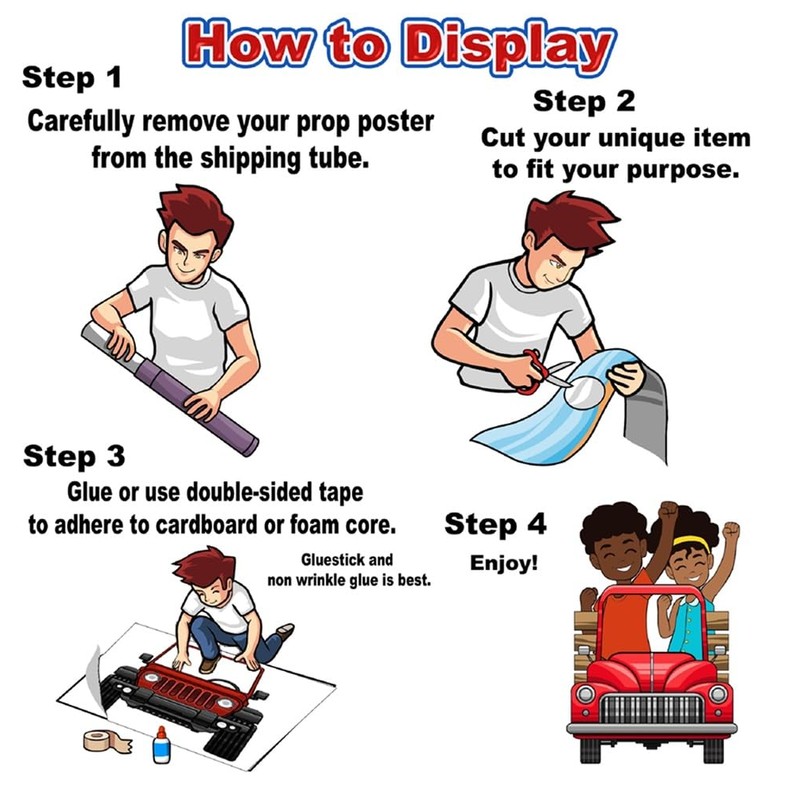 How to Display

Step 1
Carefully remove your prop poster from the shipping tube.

Step 2
Cut your unique item to fit your purpose.

Step 3
Glue or use double-sided tape to adhere to cardboard or foam core.

Gluestick and non wrinkle glue is best.

Step 4
Enjoy!