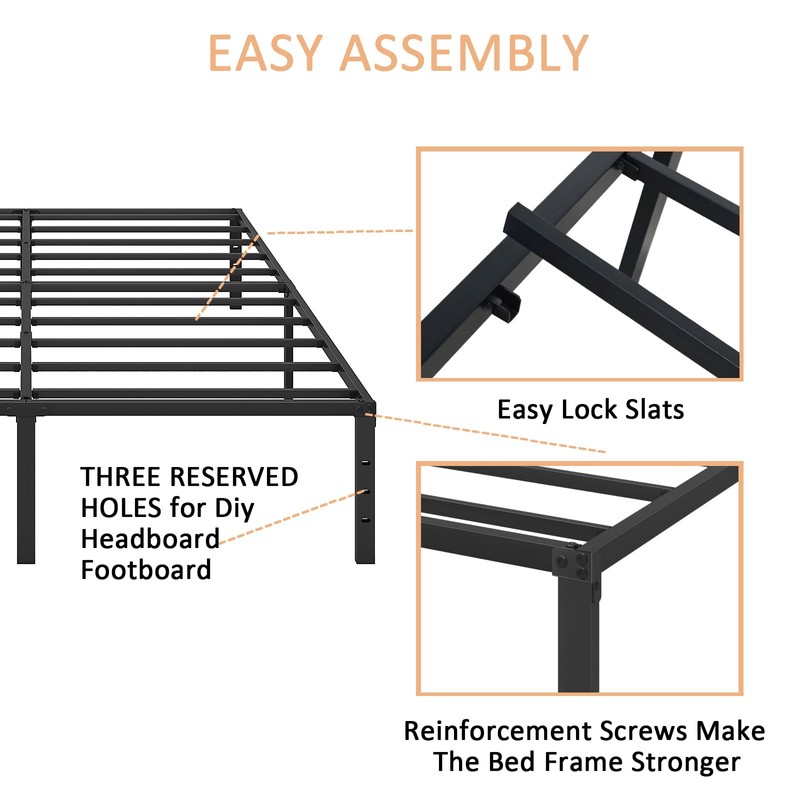 EASY ASSEMBLY

Easy Lock Slats

THREE RESERVED HOLES for Diy Headboard Footboard

Reinforcement Screws Make The Bed Frame Stronger