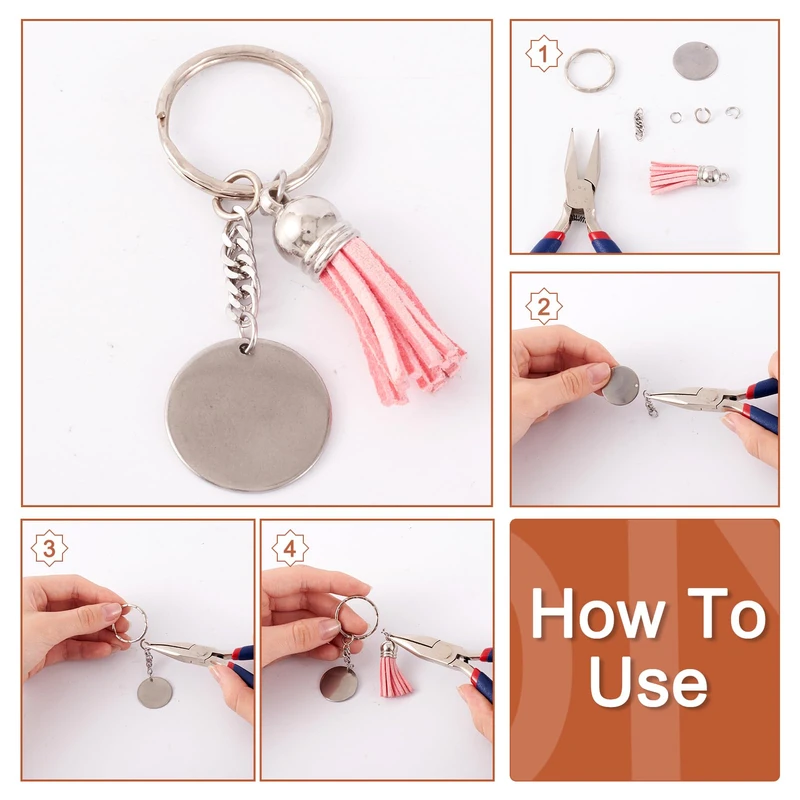 1

2

3

4

How To Use