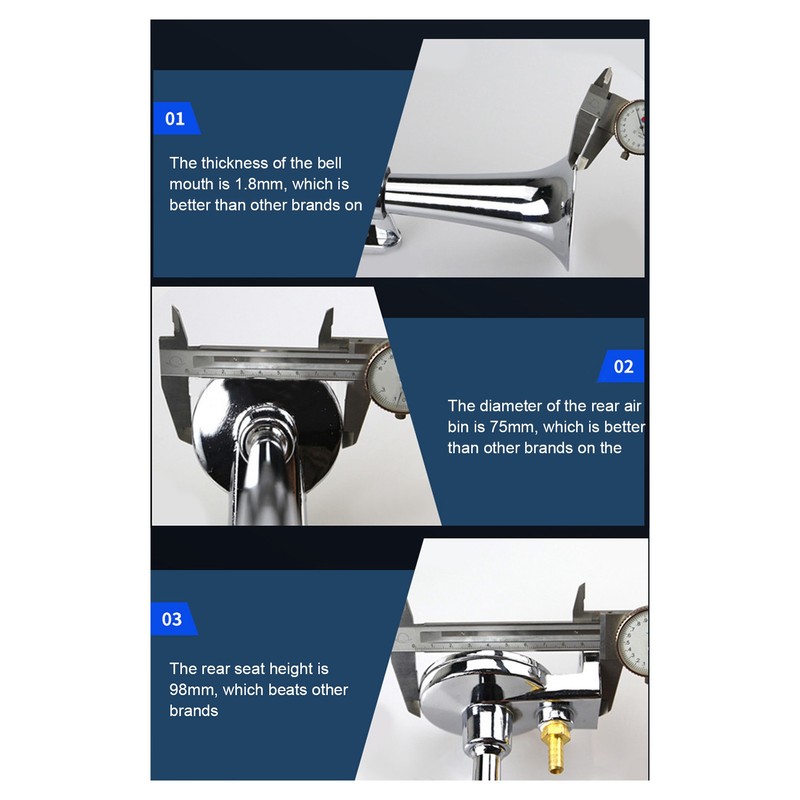 01

The thickness of the bell mouth is 1.8mm, which is better than other brands on

02

The diameter of the rear air bin is 75mm, which is better than other brands on the

03

The rear seat height is 98mm, which beats other brands