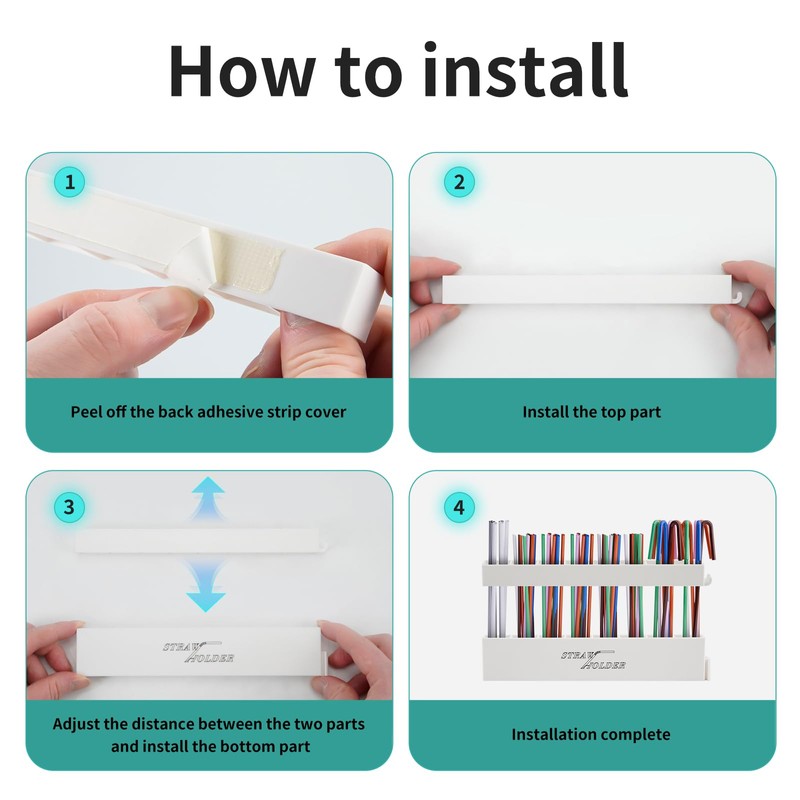 How to install

1

Peel off the back adhesive strip cover

2

Install the top part

3

STRAW HOLDER

Adjust the distance between the two parts and install the bottom part

4

STRAW HOLDER

Installation complete