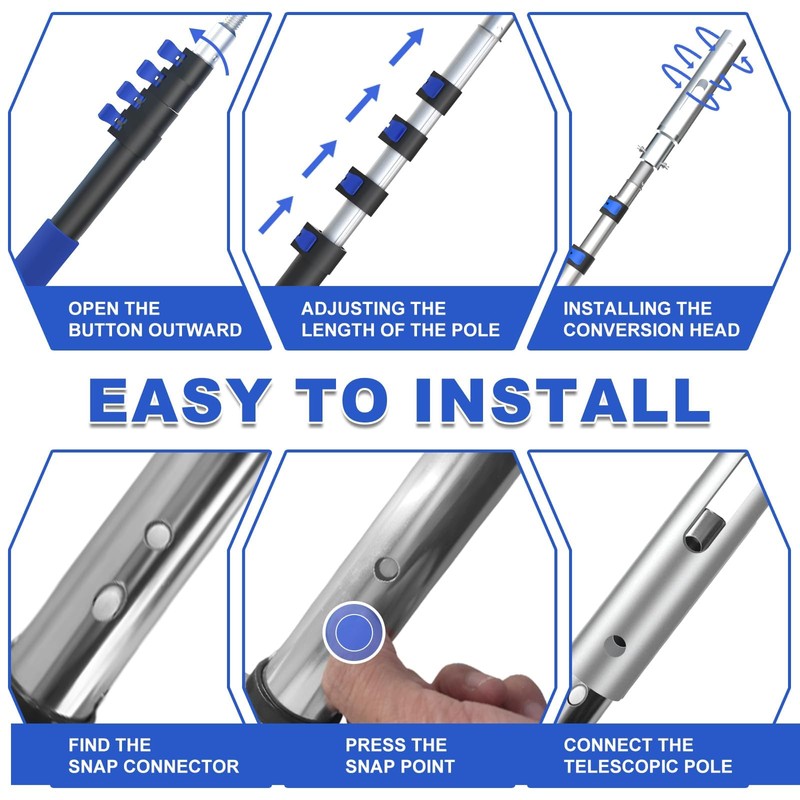 OPEN THE BUTTON OUTWARD

ADJUSTING THE LENGTH OF THE POLE

INSTALLING THE CONVERSION HEAD

EASY TO INSTALL

FIND THE SNAP CONNECTOR

PRESS THE SNAP POINT

CONNECT THE TELESCOPIC POLE