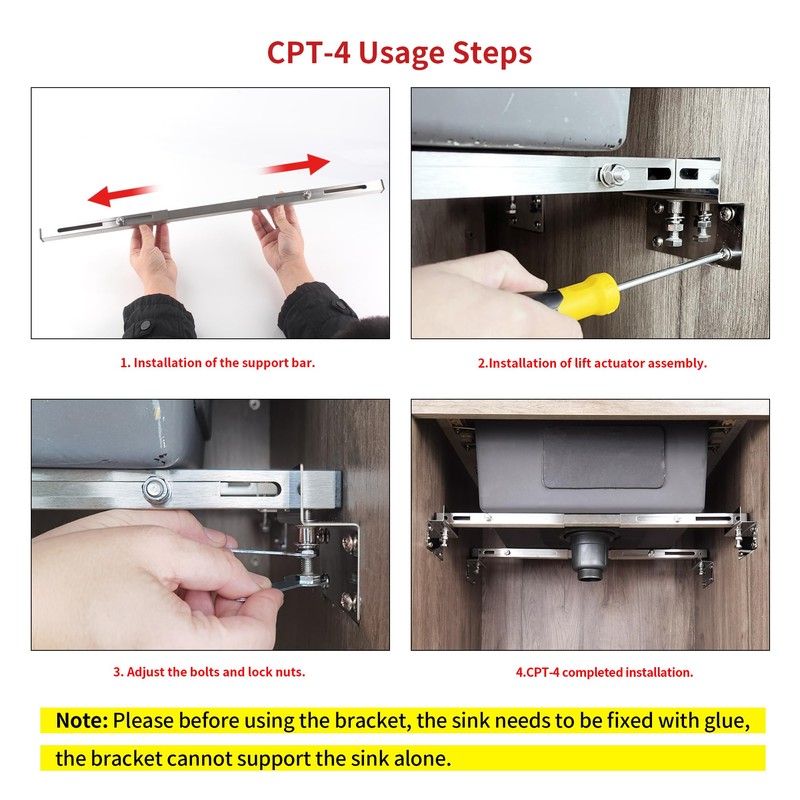 CPT-4 Usage Steps

1. Installation of the support bar.

2.Installation of lift actuator assembly.

3. Adjust the bolts and lock nuts.

4.CPT-4 completed installation.

Note: Please before using the bracket, the sink needs to be fixed with glue, the bracket cannot support the sink alone.