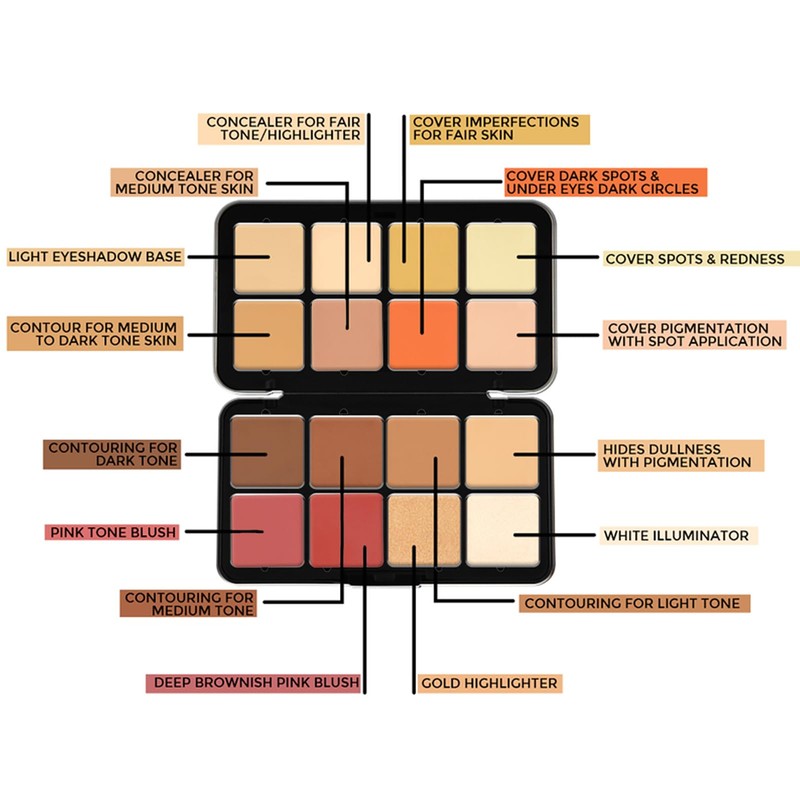 CONCEALER FOR FAIR TONE/HIGHLIGHTER

COVER IMPERFECTIONS FOR FAIR SKIN

CONCEALER FOR MEDIUM TONE SKIN

COVER DARK SPOTS & UNDER EYES DARK CIRCLES

LIGHT EYESHADOW BASE

COVER SPOTS & REDNESS

CONTOUR FOR MEDIUM TO DARK TONE SKIN

COVER PIGMENTATION WITH SPOT APPLICATION

CONTOURING FOR DARK TONE

HIDES DULLNESS WITH PIGMENTATION

PINK TONE BLUSH

WHITE ILLUMINATOR

CONTOURING FOR MEDIUM TONE

CONTOURING FOR LIGHT TONE

DEEP BROWNISH PINK BLUSH

GOLD HIGHLIGHTER