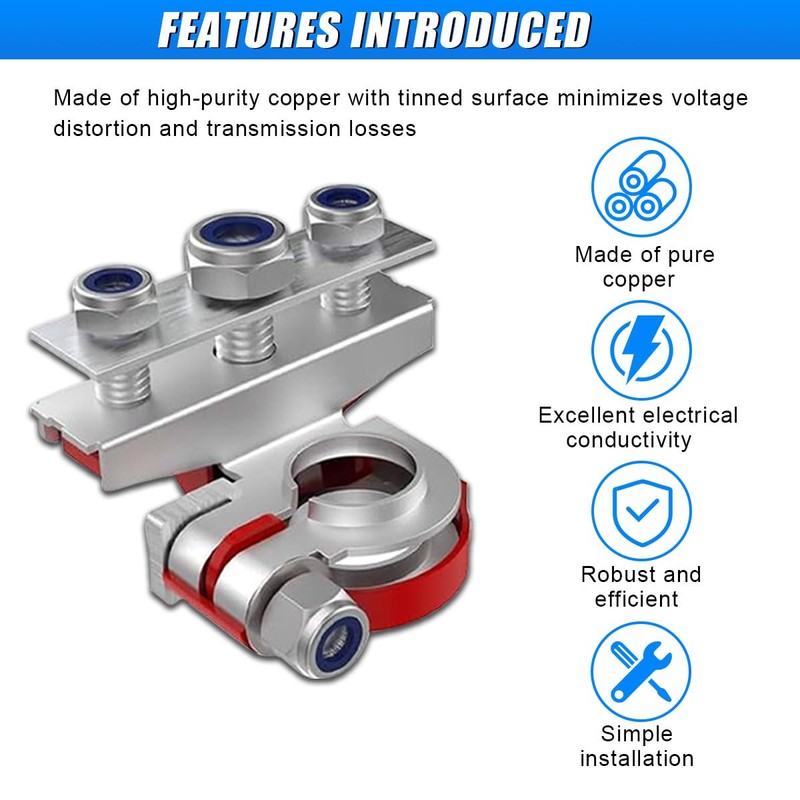 FEATURES INTRODUCED

Made of high-purity copper with tinned surface minimizes voltage distortion and transmission losses

Made of pure copper

Excellent electrical conductivity

Robust and efficient

Simple installation