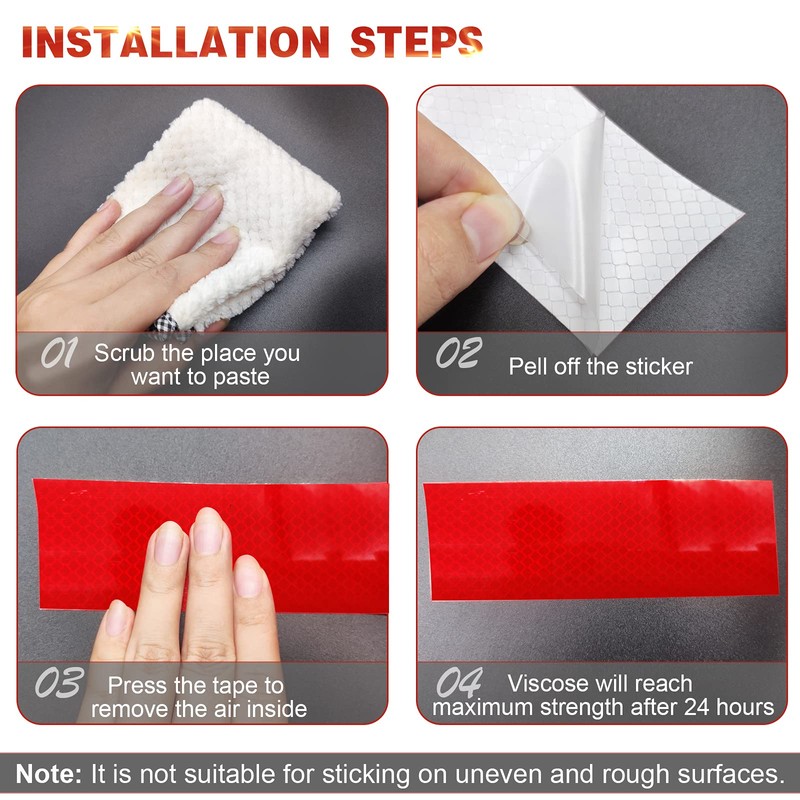 INSTALLATION STEPS

01 Scrub the place you want to paste

02 Pell off the sticker

03 Press the tape to remove the air inside

04 Viscose will reach maximum strength after 24 hours

Note: It is not suitable for sticking on uneven and rough surfaces.