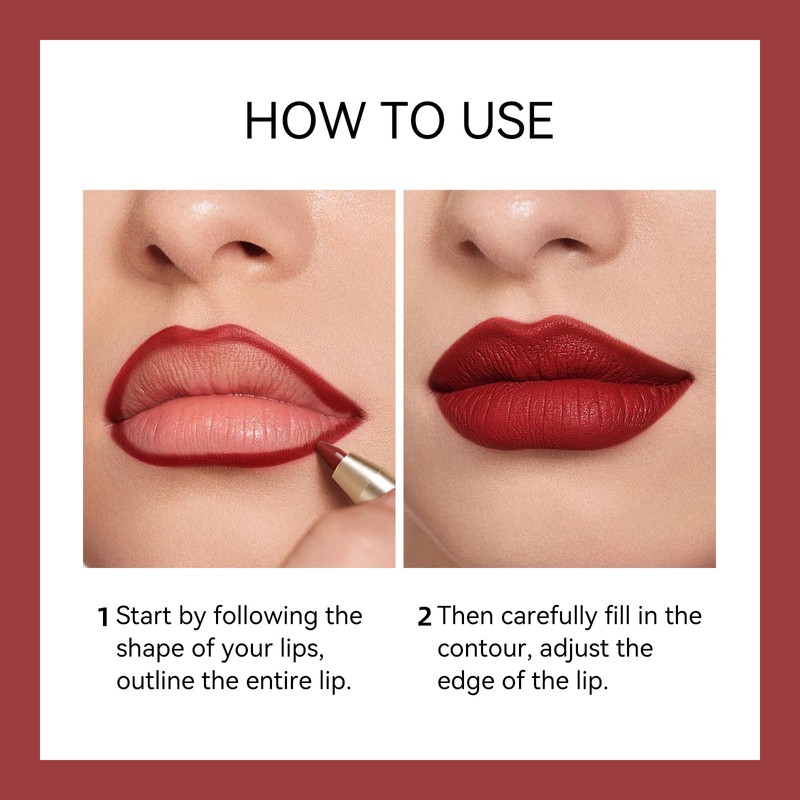 HOW TO USE

1 Start by following the shape of your lips, outline the entire lip.

2 Then carefully fill in the contour, adjust the edge of the lip.