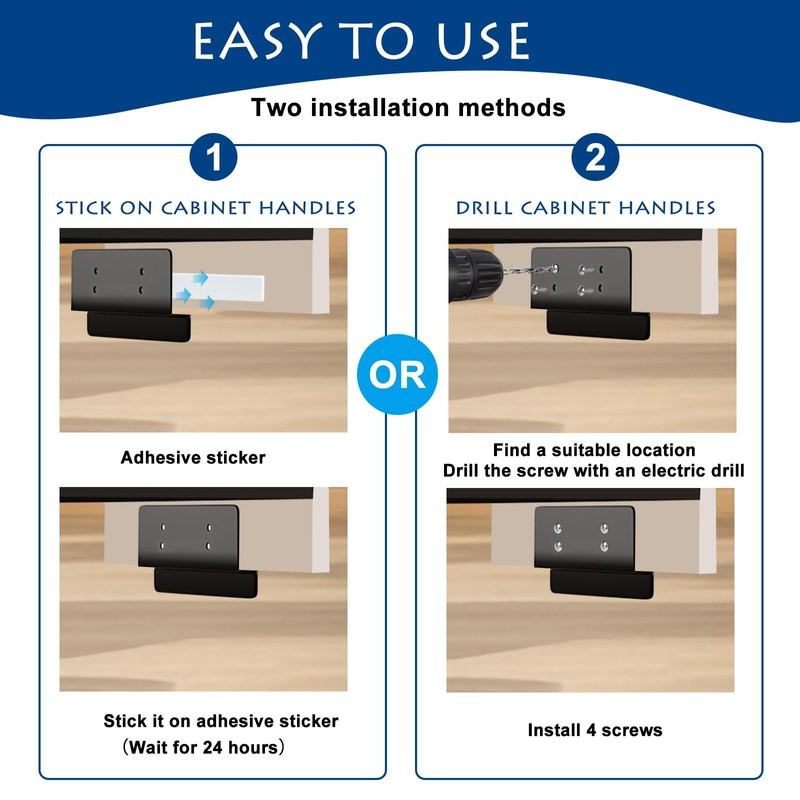 EASY TO USE

Two installation methods

1

STICK ON CABINET HANDLES

Adhesive sticker

Stick it on adhesive sticker
（Wait for 24 hours）

OR

2

DRILL CABINET HANDLES

Find a suitable location
Drill the screw with an electric drill

Install 4 screws